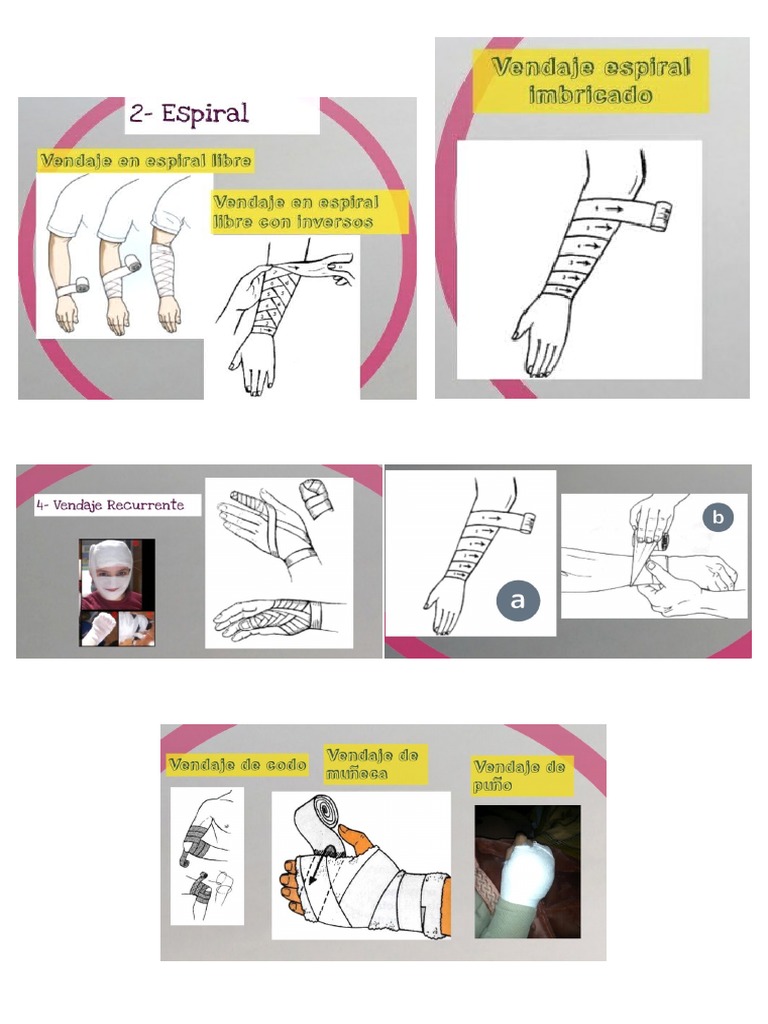 2- Espiral

Vendaje en espiral libre

Vendaje en espiral libre con inversos

Vendaje espiral imbricado

4- Vendaje Recurrente

a

b

Vendaje de codo

Vendaje de muñeca

Vendaje de puño