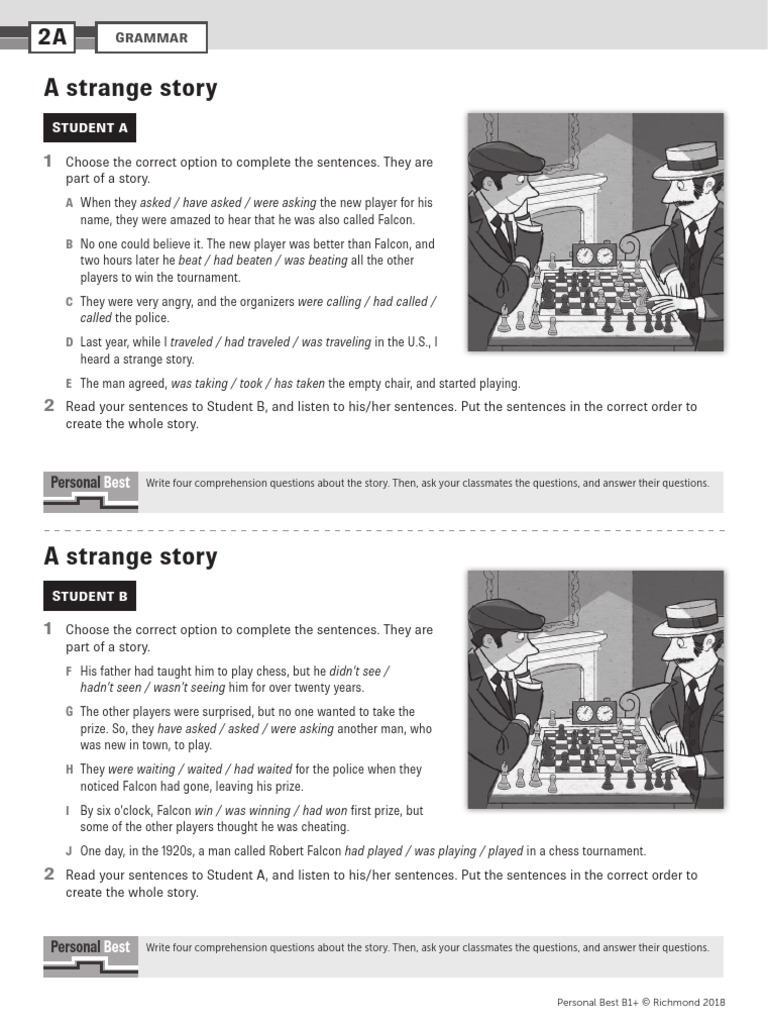 2A GRAMMAR

A strange story

STUDENT A

1 Choose the correct option to complete the sentences. They are part of a story.

A When they asked / have asked / were asking the new player for his name, they were amazed to hear that he was also called Falcon.

B No one could believe it. The new player was better than Falcon, and two hours later he beat / had beaten / was beating all the other players to win the tournament.

C They were very angry, and the organizers were calling / had called / called the police.

D Last year, while I traveled / had traveled / was traveling in the U.S., I heard a strange story.

E The man agreed, was taking / took / has taken the empty chair, and started playing.

2 Read your sentences to Student B, and listen to his/her sentences. Put the sentences in the correct order to create the whole story.

Personal Best Write four comprehension questions about the story. Then, ask your classmates the questions, and answer their questions.

A strange story

STUDENT B

1 Choose the correct option to complete the sentences. They are part of a story.

F His father had taught him to play chess, but he didn't see / hadn't seen / wasn't seeing him for over twenty years.

G The other players were surprised, but no one wanted to take the prize. So, they have asked / asked / were asking another man, who was new in town, to play.

H They were waiting / waited / had waited for the police when they noticed Falcon had gone, leaving his prize.

I By six o'clock, Falcon win / was winning / had won first prize, but some of the other players thought he was cheating.

J One day, in the 1920s, a man called Robert Falcon had played / was playing / played in a chess tournament.

2 Read your sentences to Student A, and listen to his/her sentences. Put the sentences in the correct order to create the whole story.

Personal Best Write four comprehension questions about the story. Then, ask your classmates the questions, and answer their questions.

Personal Best B1+ © Richmond 2018