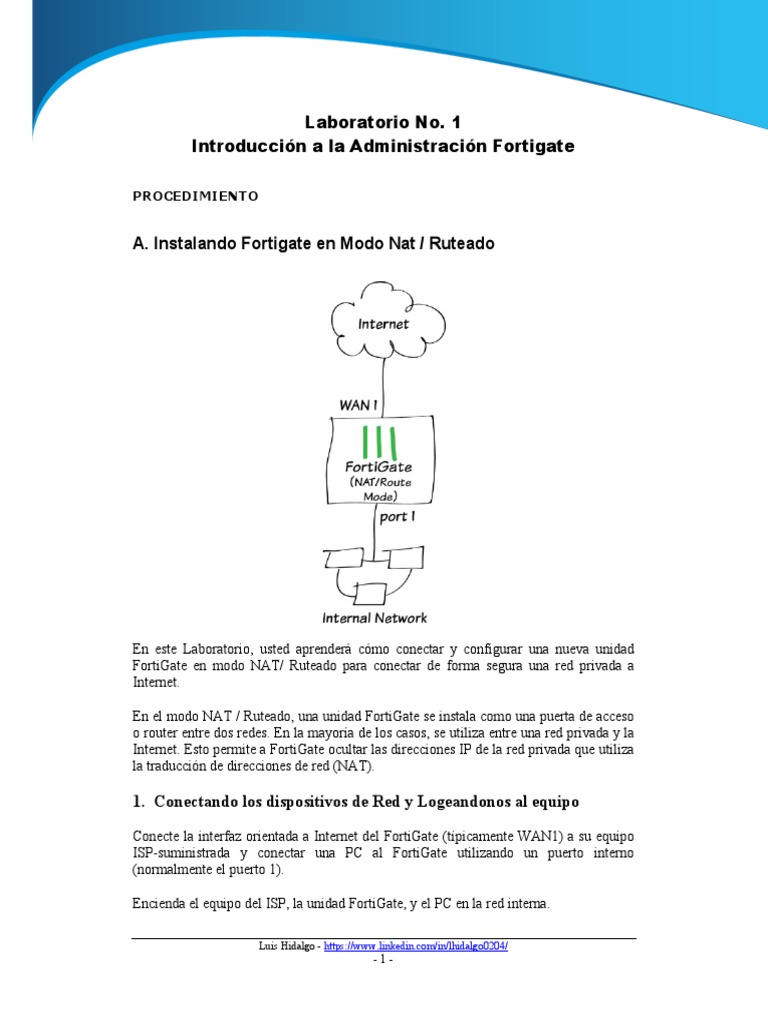 Laboratorio No. 1
Introducción a la Administración Fortigate

PROCEDIMIENTO

A. Instalando Fortigate en Modo Nat / Ruteado

Internet

WAN 1

FortiGate
(NAT/Route Mode)

port 1

Internal Network

En este Laboratorio, usted aprenderá cómo conectar y configurar una nueva unidad FortiGate en modo NAT/ Ruteado para conectar de forma segura una red privada a Internet.

En el modo NAT / Ruteado, una unidad FortiGate se instala como una puerta de acceso o router entre dos redes. En la mayoría de los casos, se utiliza entre una red privada y la Internet. Esto permite a FortiGate ocultar las direcciones IP de la red privada que utiliza la traducción de direcciones de red (NAT).

1. Conectando los dispositivos de Red y Logeandonos al equipo

Conecte la interfaz orientada a Internet del FortiGate (típicamente WAN1) a su equipo ISP-suministrada y conectar una PC al FortiGate utilizando un puerto interno (normalmente el puerto 1).

Encienda el equipo del ISP, la unidad FortiGate, y el PC en la red interna.

Luis Hidalgo - https://www.linkedin.com/in/lhidalgo0204/
- 1 -