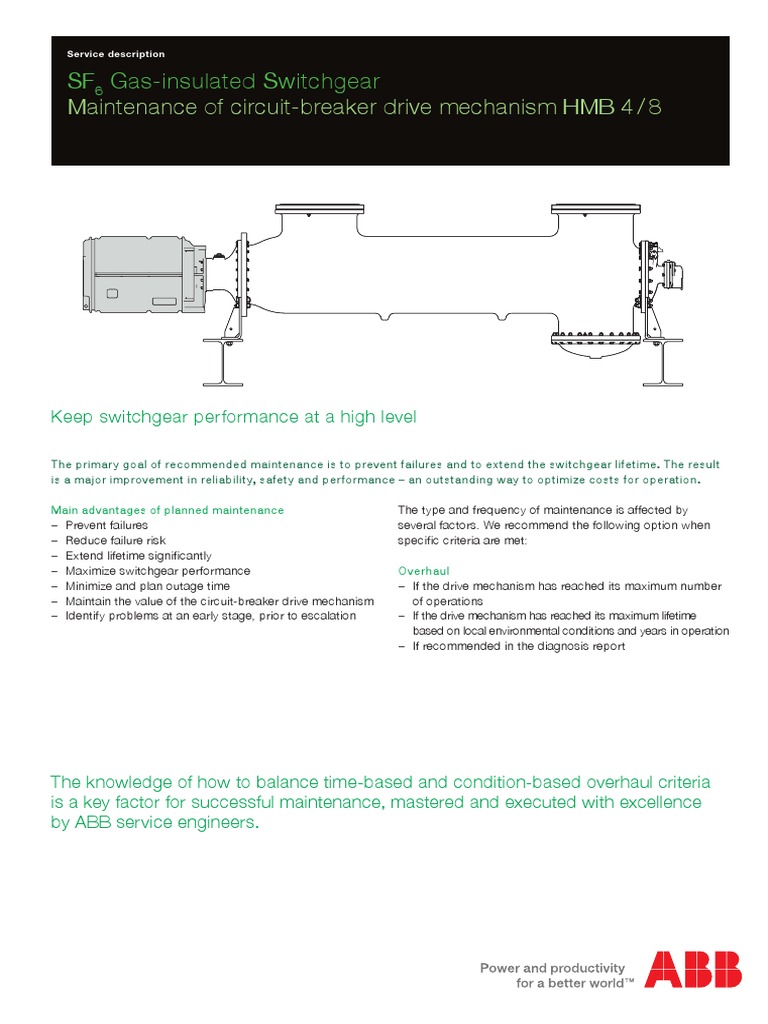 Service description

$SF_6$ Gas-insulated Switchgear
Maintenance of circuit-breaker drive mechanism HMB 4 / 8

Keep switchgear performance at a high level

The primary goal of recommended maintenance is to prevent failures and to extend the switchgear lifetime. The result is a major improvement in reliability, safety and performance – an outstanding way to optimize costs for operation.

Main advantages of planned maintenance
– Prevent failures
– Reduce failure risk
– Extend lifetime significantly
– Maximize switchgear performance
– Minimize and plan outage time
– Maintain the value of the circuit-breaker drive mechanism
– Identify problems at an early stage, prior to escalation

The type and frequency of maintenance is affected by several factors. We recommend the following option when specific criteria are met:

Overhaul
– If the drive mechanism has reached its maximum number of operations
– If the drive mechanism has reached its maximum lifetime based on local environmental conditions and years in operation
– If recommended in the diagnosis report

The knowledge of how to balance time-based and condition-based overhaul criteria is a key factor for successful maintenance, mastered and executed with excellence by ABB service engineers.

Power and productivity for a better world™

ABB