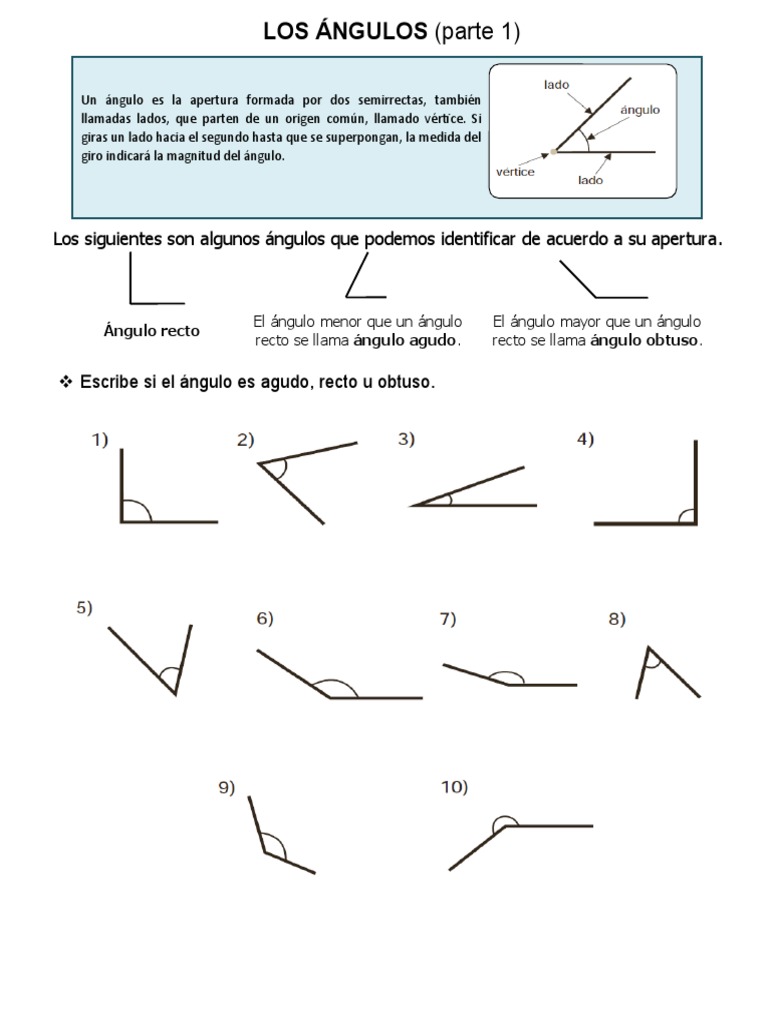 LOS ÁNGULOS (parte 1)

Un ángulo es la apertura formada por dos semirrectas, también llamadas lados, que parten de un origen común, llamado vértice. Si giras un lado hacia el segundo hasta que se superpongan, la medida del giro indicará la magnitud del ángulo.

lado
ángulo
vértice
lado

Los siguientes son algunos ángulos que podemos identificar de acuerdo a su apertura.

Ángulo recto

El ángulo menor que un ángulo recto se llama ángulo agudo.

El ángulo mayor que un ángulo recto se llama ángulo obtuso.

❖ Escribe si el ángulo es agudo, recto u obtuso.

1)
2)
3)
4)
5)
6)
7)
8)
9)
10)