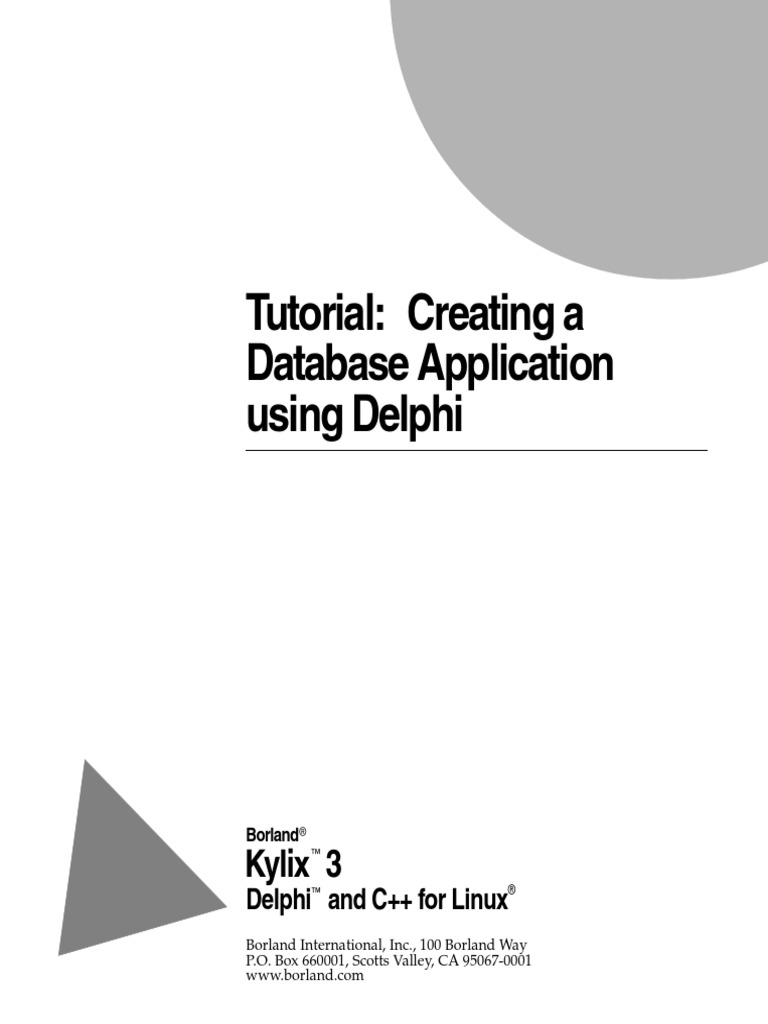 Tutorial: Creating a Database Application using Delphi

Borland®

Kylix™ 3

Delphi™ and C++ for Linux®

Borland International, Inc., 100 Borland Way
P.O. Box 660001, Scotts Valley, CA 95067-0001
www.borland.com