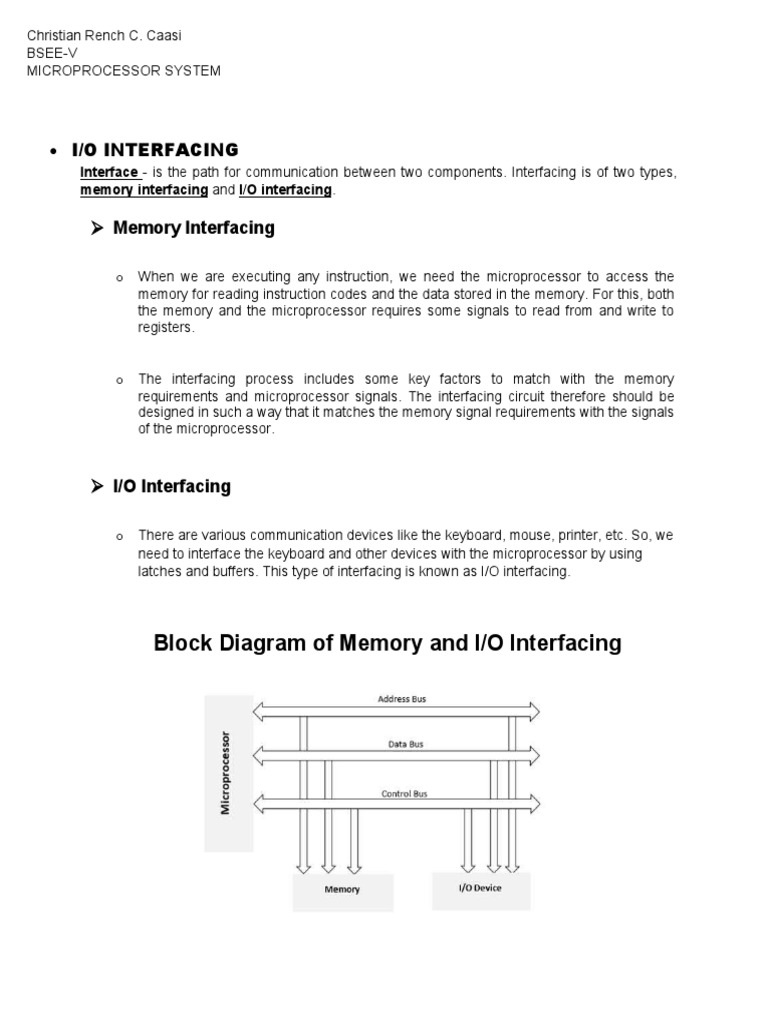 Christian Rench C. Caasi
BSEE-V
MICROPROCESSOR SYSTEM

• I/O INTERFACING

Interface - is the path for communication between two components. Interfacing is of two types, memory interfacing and I/O interfacing.

➢ Memory Interfacing

o When we are executing any instruction, we need the microprocessor to access the memory for reading instruction codes and the data stored in the memory. For this, both the memory and the microprocessor requires some signals to read from and write to registers.

o The interfacing process includes some key factors to match with the memory requirements and microprocessor signals. The interfacing circuit therefore should be designed in such a way that it matches the memory signal requirements with the signals of the microprocessor.

➢ I/O Interfacing

o There are various communication devices like the keyboard, mouse, printer, etc. So, we need to interface the keyboard and other devices with the microprocessor by using latches and buffers. This type of interfacing is known as I/O interfacing.

Block Diagram of Memory and I/O Interfacing

Microprocessor
Address Bus
Data Bus
Control Bus
Memory
I/O Device