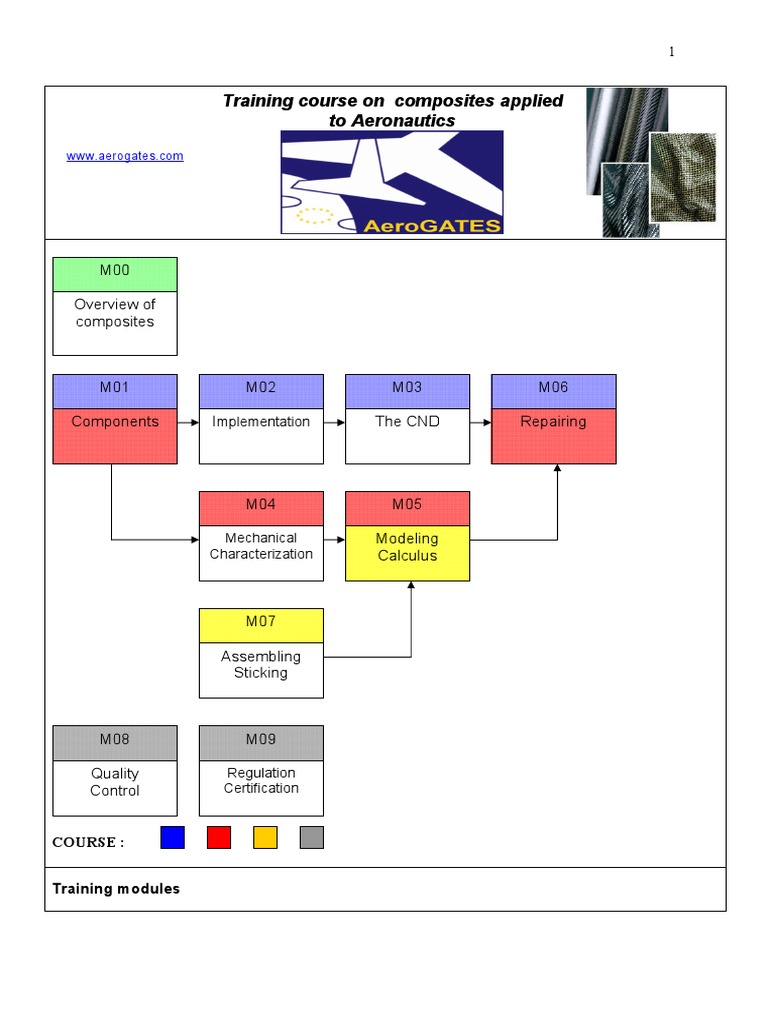 1

Training course on composites applied to Aeronautics

www.aerogates.com

AeroGATES

M00
Overview of composites

M01
Components

M02
Implementation

M03
The CND

M06
Repairing

M04
Mechanical Characterization

M05
Modeling Calculus

M07
Assembling Sticking

M08
Quality Control

M09
Regulation Certification

COURSE :

Training modules