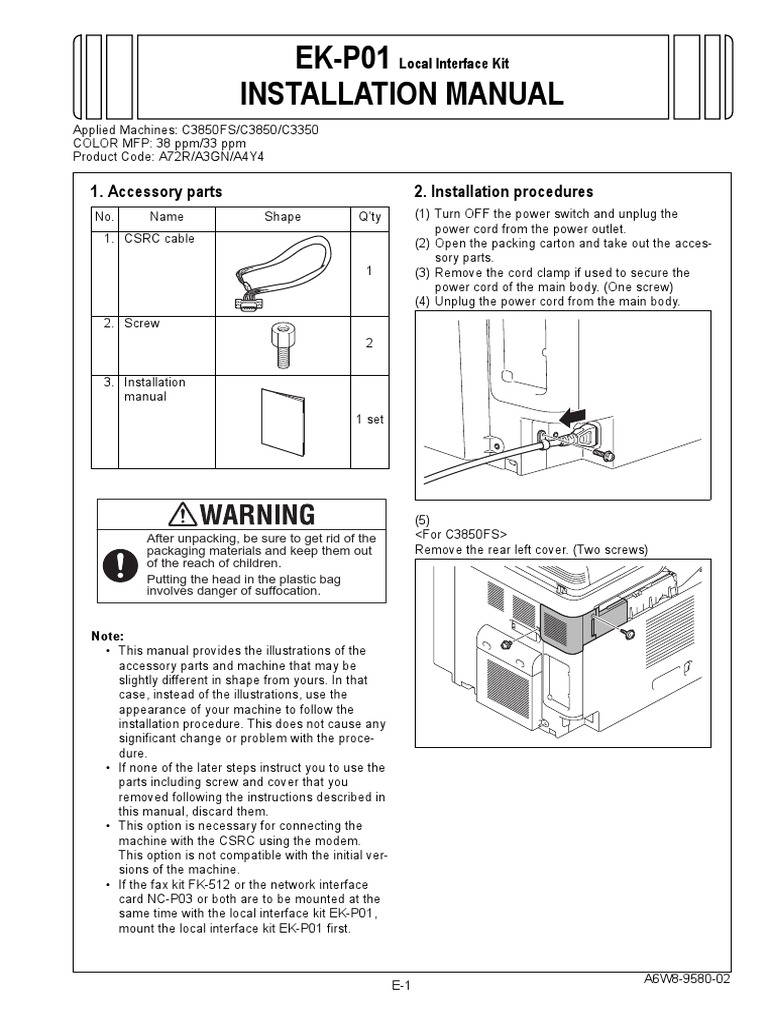 EK-P01 Local Interface Kit
INSTALLATION MANUAL

Applied Machines: C3850FS/C3850/C3350
COLOR MFP: 38 ppm/33 ppm
Product Code: A72R/A3GN/A4Y4

1. Accessory parts

| No. | Name | Shape | Q'ty |
|---|---|---|---|
| 1. | CSRC cable | | 1 |
| 2. | Screw | | 2 |
| 3. | Installation manual | | 1 set |

WARNING

After unpacking, be sure to get rid of the packaging materials and keep them out of the reach of children.
Putting the head in the plastic bag involves danger of suffocation.

Note:
• This manual provides the illustrations of the accessory parts and machine that may be slightly different in shape from yours. In that case, instead of the illustrations, use the appearance of your machine to follow the installation procedure. This does not cause any significant change or problem with the procedure.
• If none of the later steps instruct you to use the parts including screw and cover that you removed following the instructions described in this manual, discard them.
• This option is necessary for connecting the machine with the CSRC using the modem. This option is not compatible with the initial versions of the machine.
• If the fax kit FK-512 or the network interface card NC-P03 or both are to be mounted at the same time with the local interface kit EK-P01, mount the local interface kit EK-P01 first.

2. Installation procedures

(1) Turn OFF the power switch and unplug the power cord from the power outlet.
(2) Open the packing carton and take out the accessory parts.
(3) Remove the cord clamp if used to secure the power cord of the main body. (One screw)
(4) Unplug the power cord from the main body.

(5)
<For C3850FS>
Remove the rear left cover. (Two screws)

E-1

A6W8-9580-02