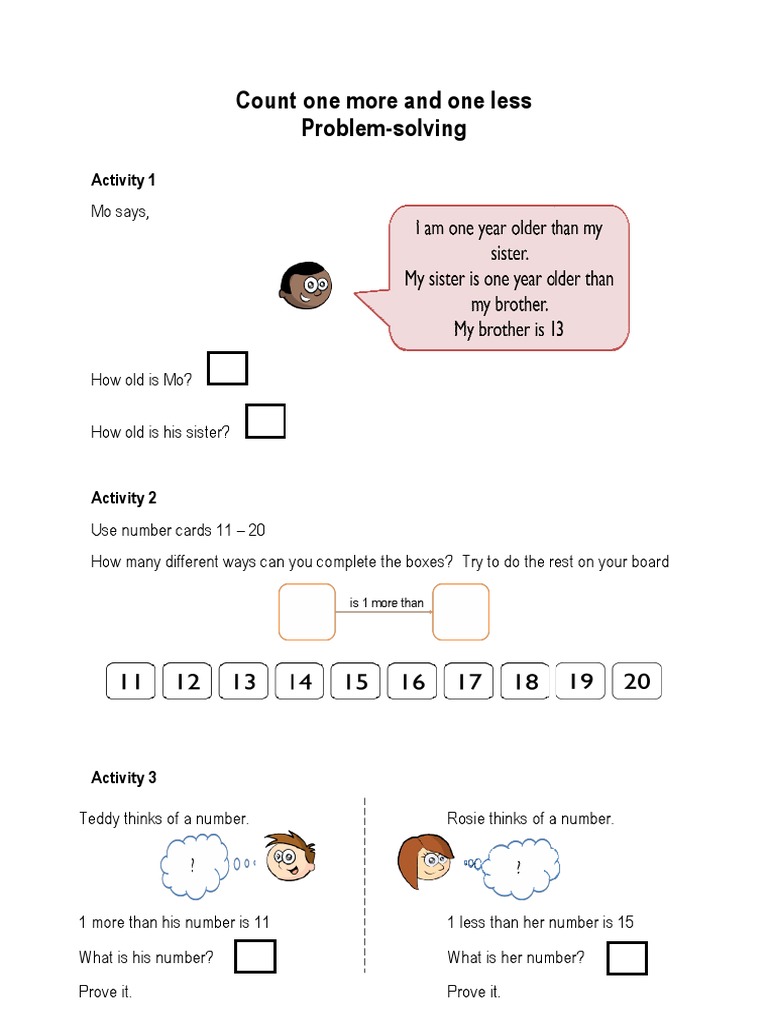 Count one more and one less
Problem-solving

Activity 1

Mo says,

I am one year older than my sister.
My sister is one year older than my brother.
My brother is 13

How old is Mo?

How old is his sister?

Activity 2

Use number cards 11 – 20

How many different ways can you complete the boxes? Try to do the rest on your board

is 1 more than

11 12 13 14 15 16 17 18 19 20

Activity 3

Teddy thinks of a number.

?

1 more than his number is 11

What is his number?

Prove it.

Rosie thinks of a number.

?

1 less than her number is 15

What is her number?

Prove it.