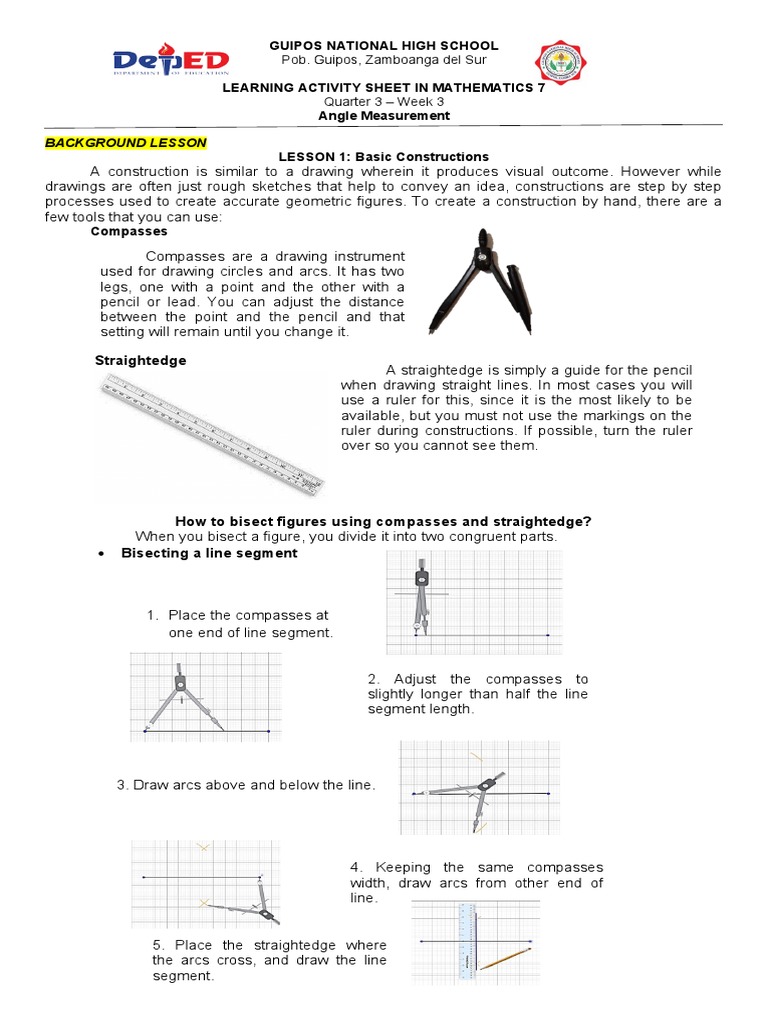 DepED
DEPARTMENT OF EDUCATION

GUIPOS NATIONAL HIGH SCHOOL
Pob. Guipos, Zamboanga del Sur

LEARNING ACTIVITY SHEET IN MATHEMATICS 7
Quarter 3 – Week 3
Angle Measurement

BACKGROUND LESSON

LESSON 1: Basic Constructions

A construction is similar to a drawing wherein it produces visual outcome. However while drawings are often just rough sketches that help to convey an idea, constructions are step by step processes used to create accurate geometric figures. To create a construction by hand, there are a few tools that you can use:

Compasses

Compasses are a drawing instrument used for drawing circles and arcs. It has two legs, one with a point and the other with a pencil or lead. You can adjust the distance between the point and the pencil and that setting will remain until you change it.

Straightedge

A straightedge is simply a guide for the pencil when drawing straight lines. In most cases you will use a ruler for this, since it is the most likely to be available, but you must not use the markings on the ruler during constructions. If possible, turn the ruler over so you cannot see them.

How to bisect figures using compasses and straightedge?
When you bisect a figure, you divide it into two congruent parts.

• Bisecting a line segment

1. Place the compasses at one end of line segment.

2. Adjust the compasses to slightly longer than half the line segment length.

3. Draw arcs above and below the line.

4. Keeping the same compasses width, draw arcs from other end of line.

5. Place the straightedge where the arcs cross, and draw the line segment.