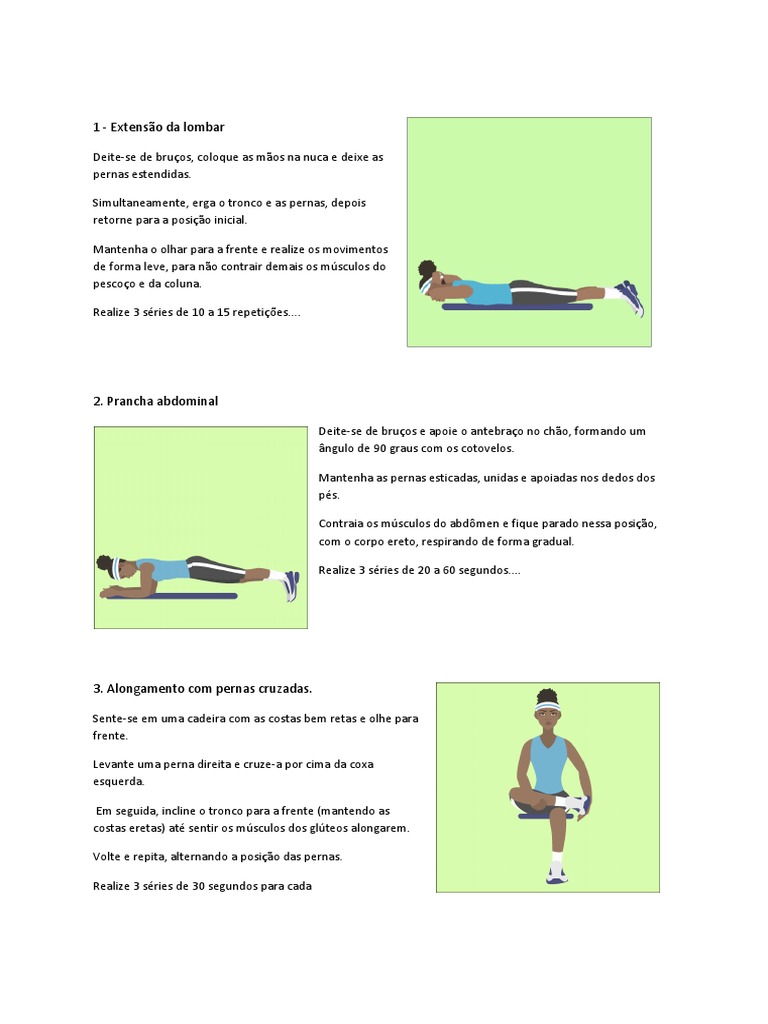 1 - Extensão da lombar

Deite-se de bruços, coloque as mãos na nuca e deixe as pernas estendidas.

Simultaneamente, erga o tronco e as pernas, depois retorne para a posição inicial.

Mantenha o olhar para a frente e realize os movimentos de forma leve, para não contrair demais os músculos do pescoço e da coluna.

Realize 3 séries de 10 a 15 repetições....

2. Prancha abdominal

Deite-se de bruços e apoie o antebraço no chão, formando um ângulo de 90 graus com os cotovelos.

Mantenha as pernas esticadas, unidas e apoiadas nos dedos dos pés.

Contraia os músculos do abdômen e fique parado nessa posição, com o corpo ereto, respirando de forma gradual.

Realize 3 séries de 20 a 60 segundos....

3. Alongamento com pernas cruzadas.

Sente-se em uma cadeira com as costas bem retas e olhe para frente.

Levante uma perna direita e cruze-a por cima da coxa esquerda.

Em seguida, incline o tronco para a frente (mantendo as costas eretas) até sentir os músculos dos glúteos alongarem.

Volte e repita, alternando a posição das pernas.

Realize 3 séries de 30 segundos para cada