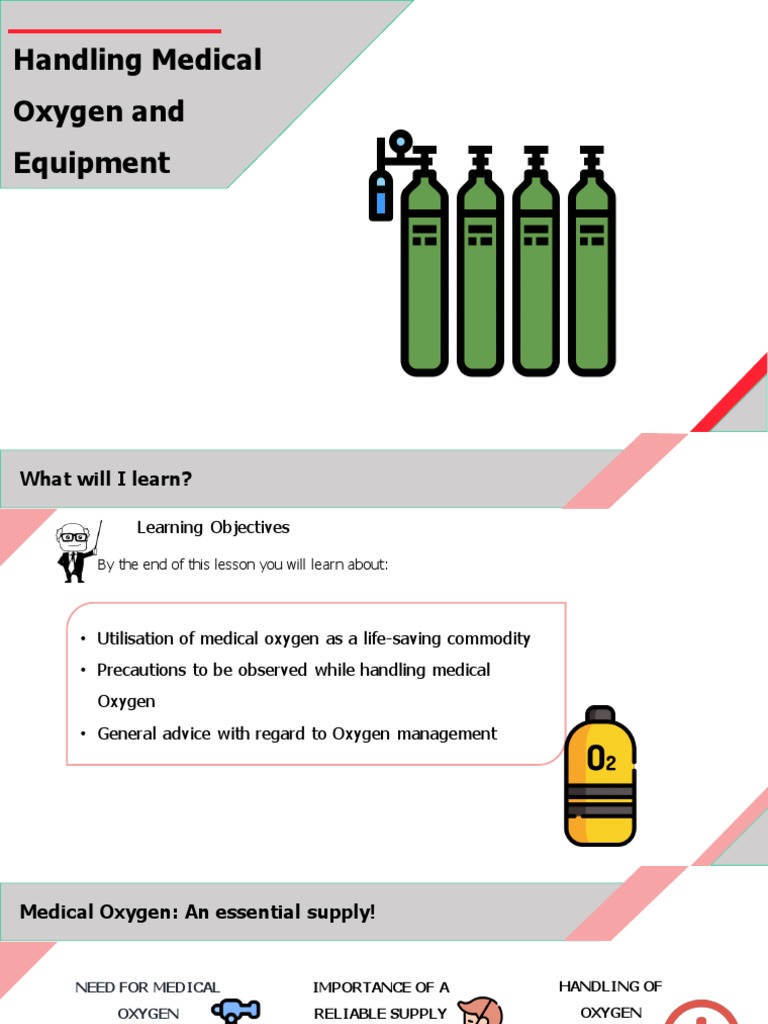 Handling Medical Oxygen and Equipment

What will I learn?

Learning Objectives

By the end of this lesson you will learn about:

• Utilisation of medical oxygen as a life-saving commodity
• Precautions to be observed while handling medical Oxygen
• General advice with regard to Oxygen management

$O_2$

Medical Oxygen: An essential supply!

NEED FOR MEDICAL OXYGEN

IMPORTANCE OF A RELIABLE SUPPLY

HANDLING OF OXYGEN