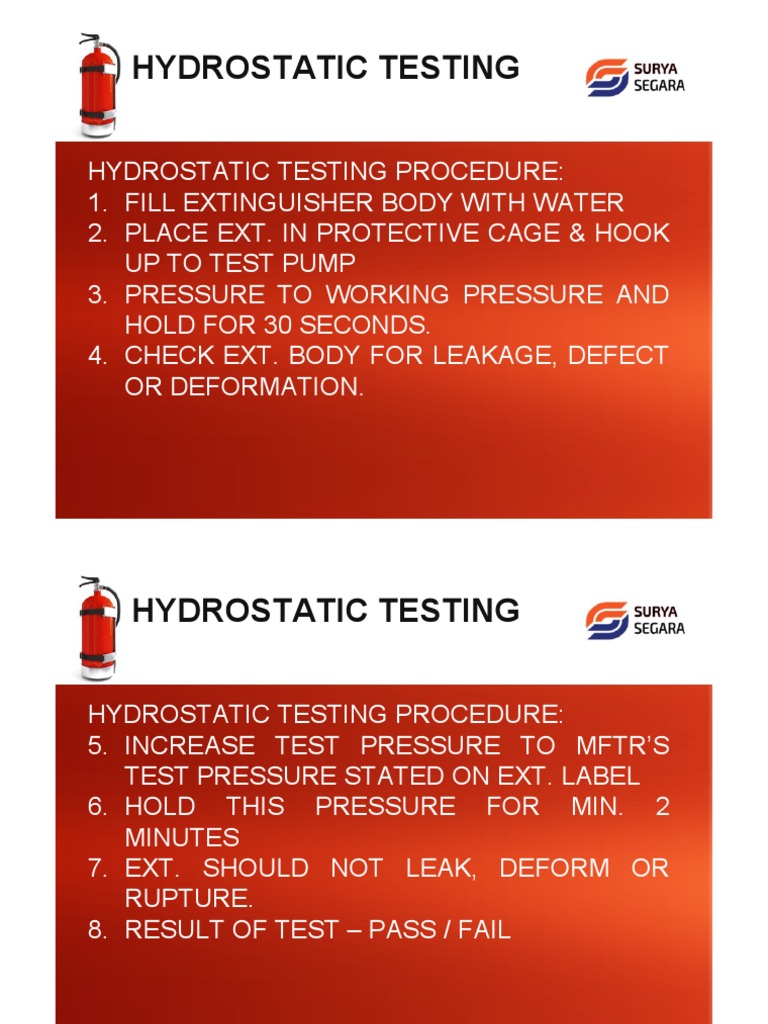 HYDROSTATIC TESTING

SURYA SEGARA

HYDROSTATIC TESTING PROCEDURE:
1. FILL EXTINGUISHER BODY WITH WATER
2. PLACE EXT. IN PROTECTIVE CAGE & HOOK UP TO TEST PUMP
3. PRESSURE TO WORKING PRESSURE AND HOLD FOR 30 SECONDS.
4. CHECK EXT. BODY FOR LEAKAGE, DEFECT OR DEFORMATION.

HYDROSTATIC TESTING

SURYA SEGARA

HYDROSTATIC TESTING PROCEDURE:
5. INCREASE TEST PRESSURE TO MFTR'S TEST PRESSURE STATED ON EXT. LABEL
6. HOLD THIS PRESSURE FOR MIN. 2 MINUTES
7. EXT. SHOULD NOT LEAK, DEFORM OR RUPTURE.
8. RESULT OF TEST – PASS / FAIL