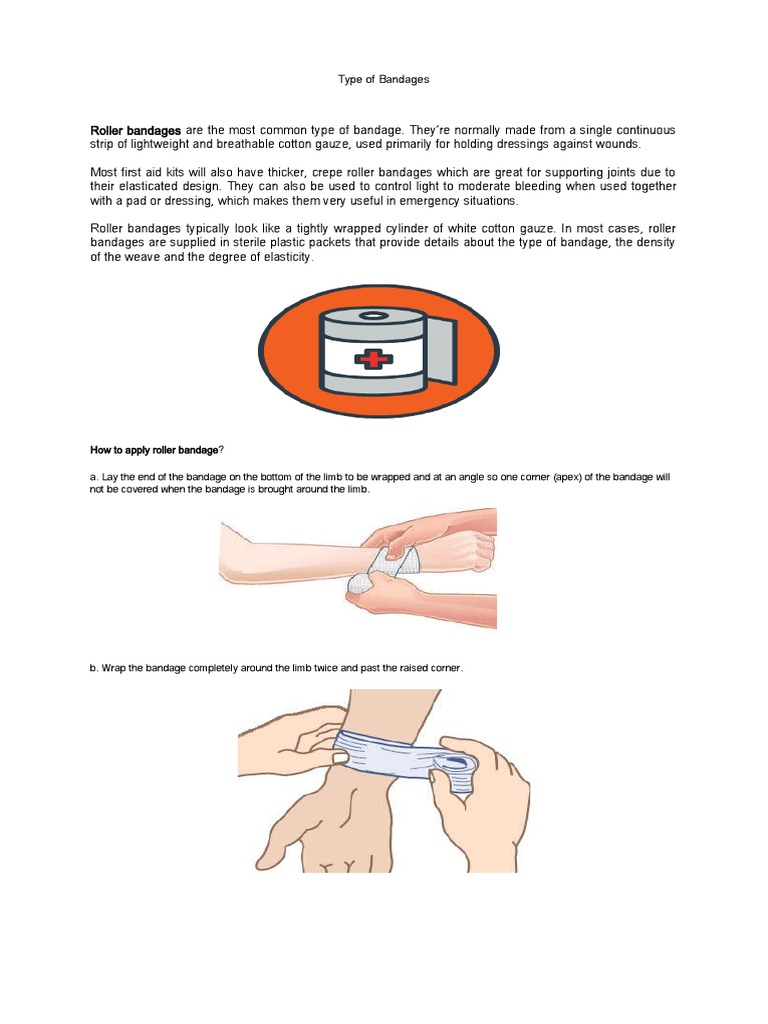 Type of Bandages

Roller bandages are the most common type of bandage. They're normally made from a single continuous strip of lightweight and breathable cotton gauze, used primarily for holding dressings against wounds.

Most first aid kits will also have thicker, crepe roller bandages which are great for supporting joints due to their elasticated design. They can also be used to control light to moderate bleeding when used together with a pad or dressing, which makes them very useful in emergency situations.

Roller bandages typically look like a tightly wrapped cylinder of white cotton gauze. In most cases, roller bandages are supplied in sterile plastic packets that provide details about the type of bandage, the density of the weave and the degree of elasticity.

How to apply roller bandage?

a. Lay the end of the bandage on the bottom of the limb to be wrapped and at an angle so one corner (apex) of the bandage will not be covered when the bandage is brought around the limb.

b. Wrap the bandage completely around the limb twice and past the raised corner.