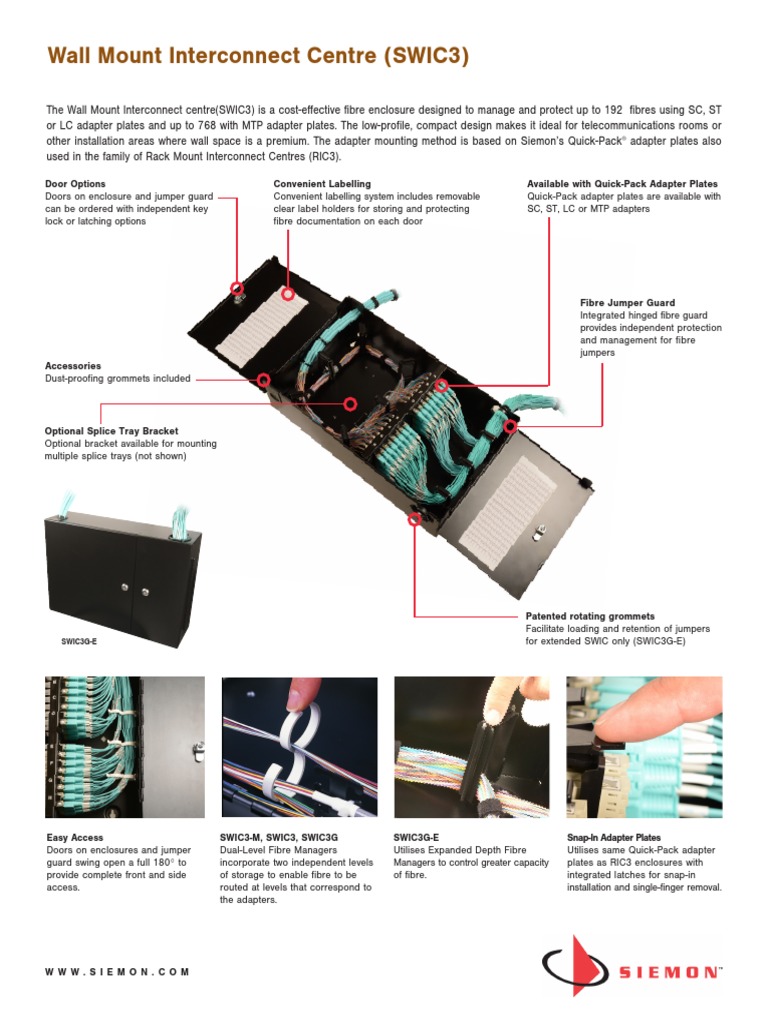 Wall Mount Interconnect Centre (SWIC3)

The Wall Mount Interconnect centre(SWIC3) is a cost-effective fibre enclosure designed to manage and protect up to 192 fibres using SC, ST or LC adapter plates and up to 768 with MTP adapter plates. The low-profile, compact design makes it ideal for telecommunications rooms or other installation areas where wall space is a premium. The adapter mounting method is based on Siemon's Quick-Pack® adapter plates also used in the family of Rack Mount Interconnect Centres (RIC3).

Door Options
Doors on enclosure and jumper guard can be ordered with independent key lock or latching options

Convenient Labelling
Convenient labelling system includes removable clear label holders for storing and protecting fibre documentation on each door

Available with Quick-Pack Adapter Plates
Quick-Pack adapter plates are available with SC, ST, LC or MTP adapters

Fibre Jumper Guard
Integrated hinged fibre guard provides independent protection and management for fibre jumpers

Accessories
Dust-proofing grommets included

Optional Splice Tray Bracket
Optional bracket available for mounting multiple splice trays (not shown)

SWIC3G-E

Patented rotating grommets
Facilitate loading and retention of jumpers for extended SWIC only (SWIC3G-E)

Easy Access
Doors on enclosures and jumper guard swing open a full 180° to provide complete front and side access.

SWIC3-M, SWIC3, SWIC3G
Dual-Level Fibre Managers incorporate two independent levels of storage to enable fibre to be routed at levels that correspond to the adapters.

SWIC3G-E
Utilises Expanded Depth Fibre Managers to control greater capacity of fibre.

Snap-In Adapter Plates
Utilises same Quick-Pack adapter plates as RIC3 enclosures with integrated latches for snap-in installation and single-finger removal.

WWW.SIEMON.COM

SIEMON™