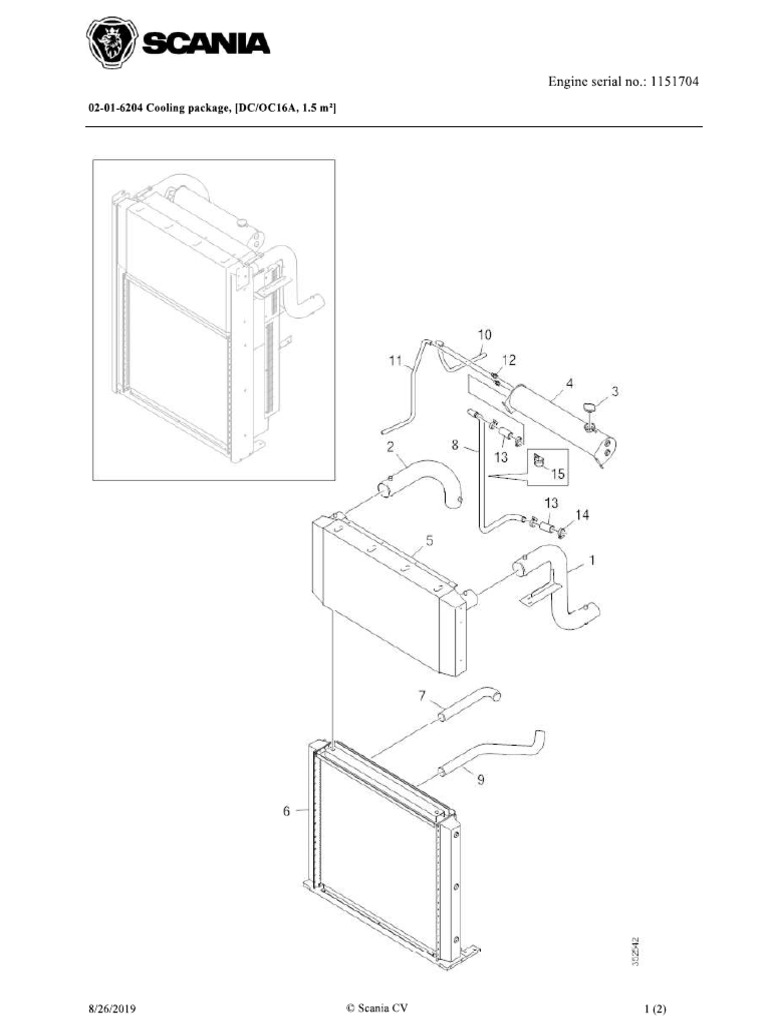 SCANIA

Engine serial no.: 1151704

02-01-6204 Cooling package, [DC/OC16A, 1.5 m²]

10
11
12
4
3
8
13
15
2
13
14
5
1
7
9
6

352542

8/26/2019

© Scania CV

1 (2)