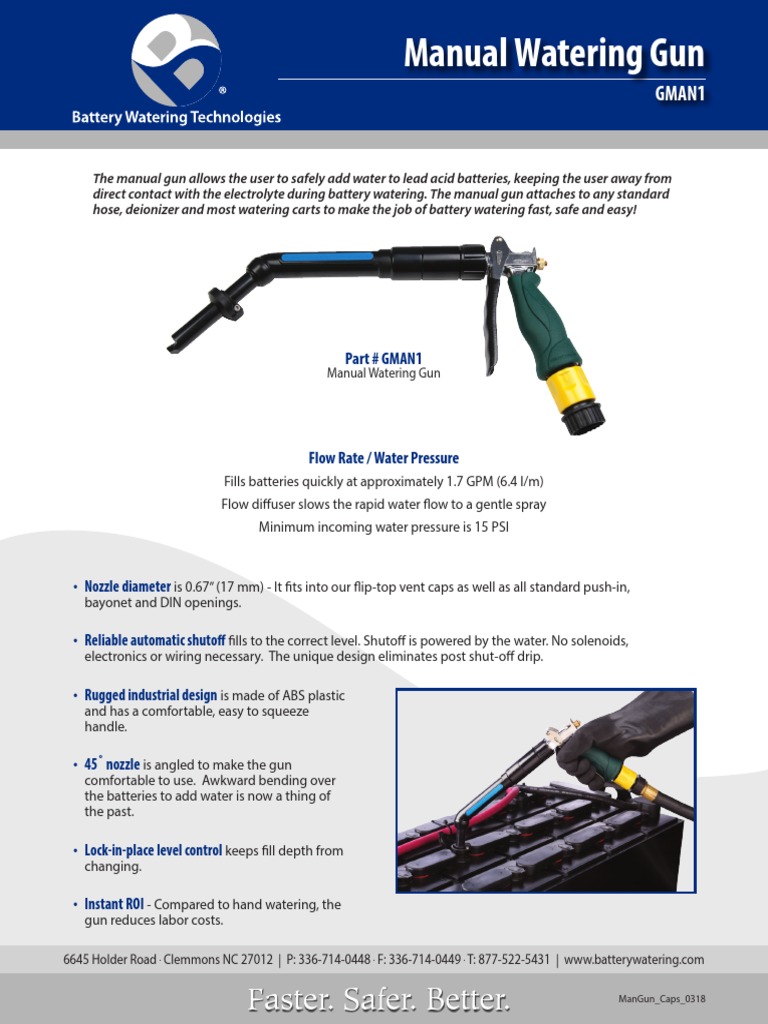 Battery Watering Technologies

Manual Watering Gun

GMAN1

The manual gun allows the user to safely add water to lead acid batteries, keeping the user away from direct contact with the electrolyte during battery watering. The manual gun attaches to any standard hose, deionizer and most watering carts to make the job of battery watering fast, safe and easy!

Part # GMAN1
Manual Watering Gun

Flow Rate / Water Pressure
Fills batteries quickly at approximately 1.7 GPM (6.4 l/m)
Flow diffuser slows the rapid water flow to a gentle spray
Minimum incoming water pressure is 15 PSI

• Nozzle diameter is 0.67" (17 mm) - It fits into our flip-top vent caps as well as all standard push-in, bayonet and DIN openings.

• Reliable automatic shutoff fills to the correct level. Shutoff is powered by the water. No solenoids, electronics or wiring necessary. The unique design eliminates post shut-off drip.

• Rugged industrial design is made of ABS plastic and has a comfortable, easy to squeeze handle.

• 45° nozzle is angled to make the gun comfortable to use. Awkward bending over the batteries to add water is now a thing of the past.

• Lock-in-place level control keeps fill depth from changing.

• Instant ROI - Compared to hand watering, the gun reduces labor costs.

6645 Holder Road · Clemmons NC 27012 | P: 336-714-0448 · F: 336-714-0449 · T: 877-522-5431 | www.batterywatering.com

Faster. Safer. Better.

ManGun_Caps_0318