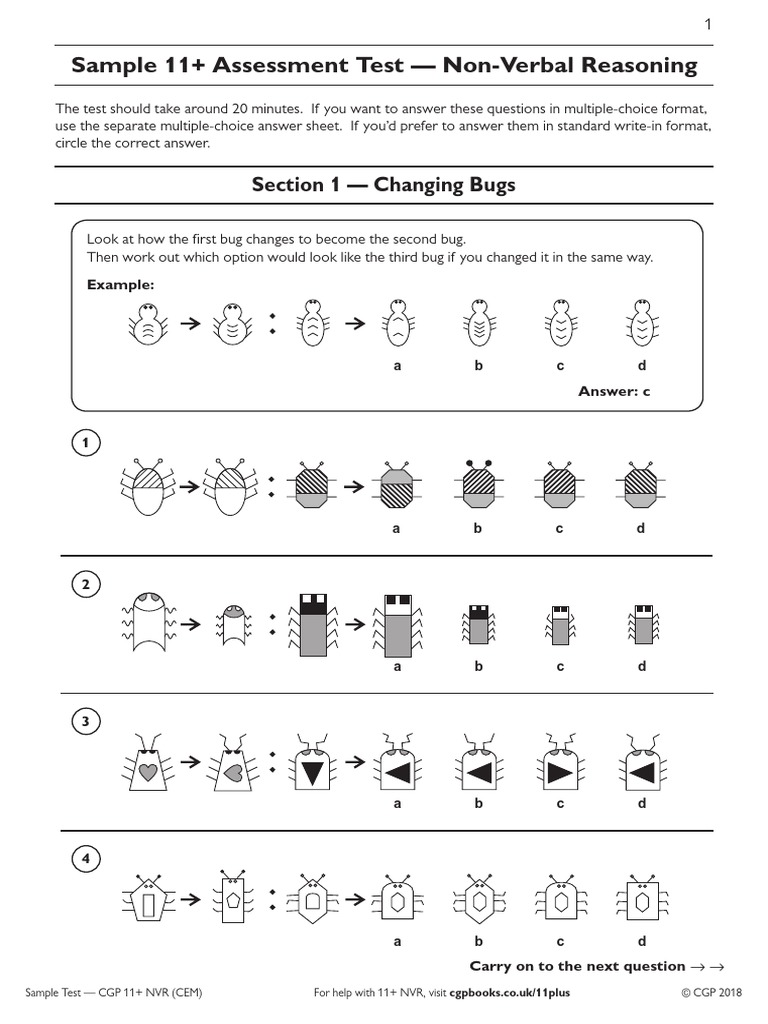 1

Sample 11+ Assessment Test — Non-Verbal Reasoning

The test should take around 20 minutes. If you want to answer these questions in multiple-choice format, use the separate multiple-choice answer sheet. If you'd prefer to answer them in standard write-in format, circle the correct answer.

Section 1 — Changing Bugs

Look at how the first bug changes to become the second bug.
Then work out which option would look like the third bug if you changed it in the same way.

Example:

a b c d

Answer: c

1

a b c d

2

a b c d

3

a b c d

4

a b c d

Carry on to the next question → →

Sample Test — CGP 11+ NVR (CEM)

For help with 11+ NVR, visit cgpbooks.co.uk/11plus

© CGP 2018