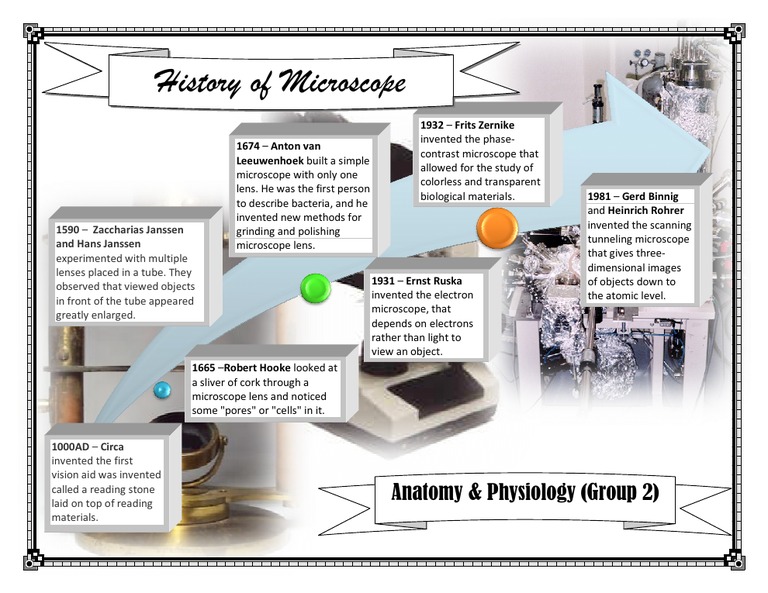 History of Microscope

1000AD – Circa invented the first vision aid was invented called a reading stone laid on top of reading materials.

1590 – Zaccharias Janssen and Hans Janssen experimented with multiple lenses placed in a tube. They observed that viewed objects in front of the tube appeared greatly enlarged.

1665 –Robert Hooke looked at a sliver of cork through a microscope lens and noticed some "pores" or "cells" in it.

1674 – Anton van Leeuwenhoek built a simple microscope with only one lens. He was the first person to describe bacteria, and he invented new methods for grinding and polishing microscope lens.

1931 – Ernst Ruska invented the electron microscope, that depends on electrons rather than light to view an object.

1932 – Frits Zernike invented the phase-contrast microscope that allowed for the study of colorless and transparent biological materials.

1981 – Gerd Binnig and Heinrich Rohrer invented the scanning tunneling microscope that gives three-dimensional images of objects down to the atomic level.

Anatomy & Physiology (Group 2)