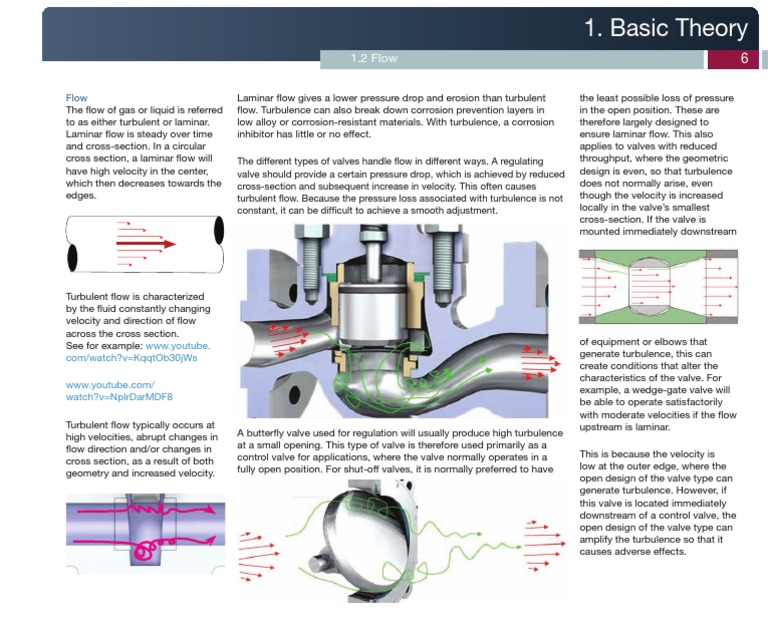 1. Basic Theory

1.2 Flow

6

Flow
The flow of gas or liquid is referred to as either turbulent or laminar. Laminar flow is steady over time and cross-section. In a circular cross section, a laminar flow will have high velocity in the center, which then decreases towards the edges.

Turbulent flow is characterized by the fluid constantly changing velocity and direction of flow across the cross section.
See for example: www.youtube.com/watch?v=KqqtOb30jWs

www.youtube.com/watch?v=NplrDarMDF8

Turbulent flow typically occurs at high velocities, abrupt changes in flow direction and/or changes in cross section, as a result of both geometry and increased velocity.

Laminar flow gives a lower pressure drop and erosion than turbulent flow. Turbulence can also break down corrosion prevention layers in low alloy or corrosion-resistant materials. With turbulence, a corrosion inhibitor has little or no effect.

The different types of valves handle flow in different ways. A regulating valve should provide a certain pressure drop, which is achieved by reduced cross-section and subsequent increase in velocity. This often causes turbulent flow. Because the pressure loss associated with turbulence is not constant, it can be difficult to achieve a smooth adjustment.

A butterfly valve used for regulation will usually produce high turbulence at a small opening. This type of valve is therefore used primarily as a control valve for applications, where the valve normally operates in a fully open position. For shut-off valves, it is normally preferred to have

the least possible loss of pressure in the open position. These are therefore largely designed to ensure laminar flow. This also applies to valves with reduced throughput, where the geometric design is even, so that turbulence does not normally arise, even though the velocity is increased locally in the valve's smallest cross-section. If the valve is mounted immediately downstream

of equipment or elbows that generate turbulence, this can create conditions that alter the characteristics of the valve. For example, a wedge-gate valve will be able to operate satisfactorily with moderate velocities if the flow upstream is laminar.

This is because the velocity is low at the outer edge, where the open design of the valve type can generate turbulence. However, if this valve is located immediately downstream of a control valve, the open design of the valve type can amplify the turbulence so that it causes adverse effects.