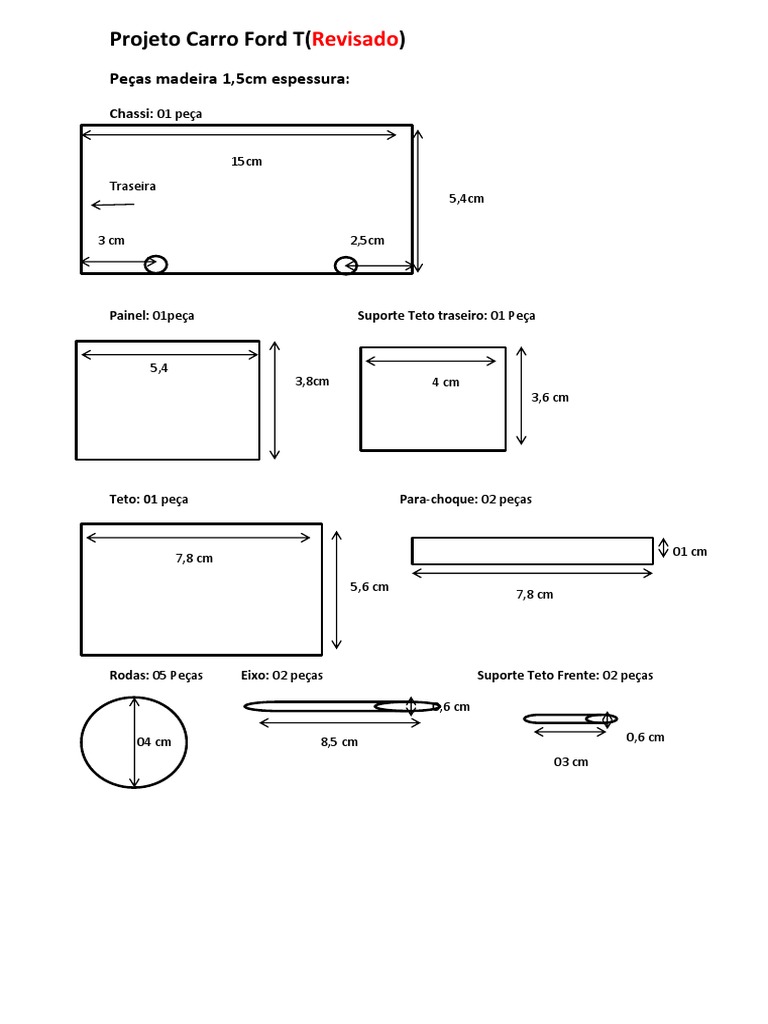 Projeto Carro Ford T(Revisado)

Peças madeira 1,5cm espessura:

Chassi: 01 peça

15cm

Traseira

5,4cm

3 cm

2,5cm

Painel: 01peça

5,4

3,8cm

Suporte Teto traseiro: 01 Peça

4 cm

3,6 cm

Teto: 01 peça

7,8 cm

5,6 cm

Para-choque: 02 peças

01 cm

7,8 cm

Rodas: 05 Peças

04 cm

Eixo: 02 peças

0,6 cm

8,5 cm

Suporte Teto Frente: 02 peças

0,6 cm

03 cm