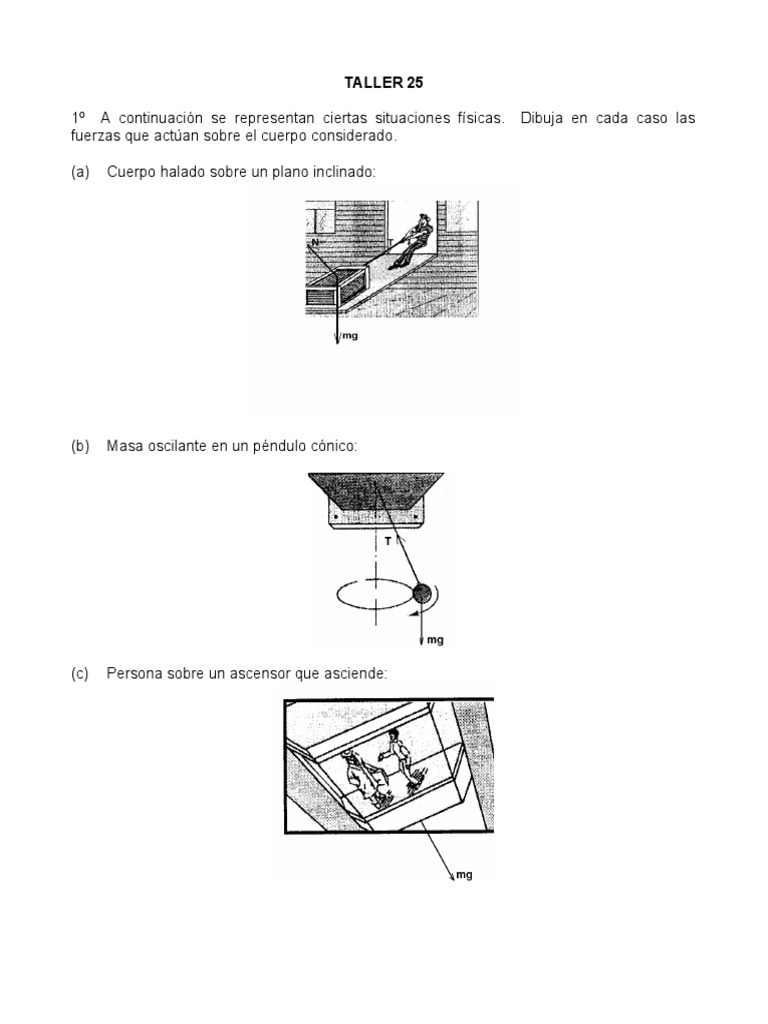 TALLER 25

1º A continuación se representan ciertas situaciones físicas. Dibuja en cada caso las fuerzas que actúan sobre el cuerpo considerado.

(a) Cuerpo halado sobre un plano inclinado:

N

mg

(b) Masa oscilante en un péndulo cónico:

T

mg

(c) Persona sobre un ascensor que asciende:

mg