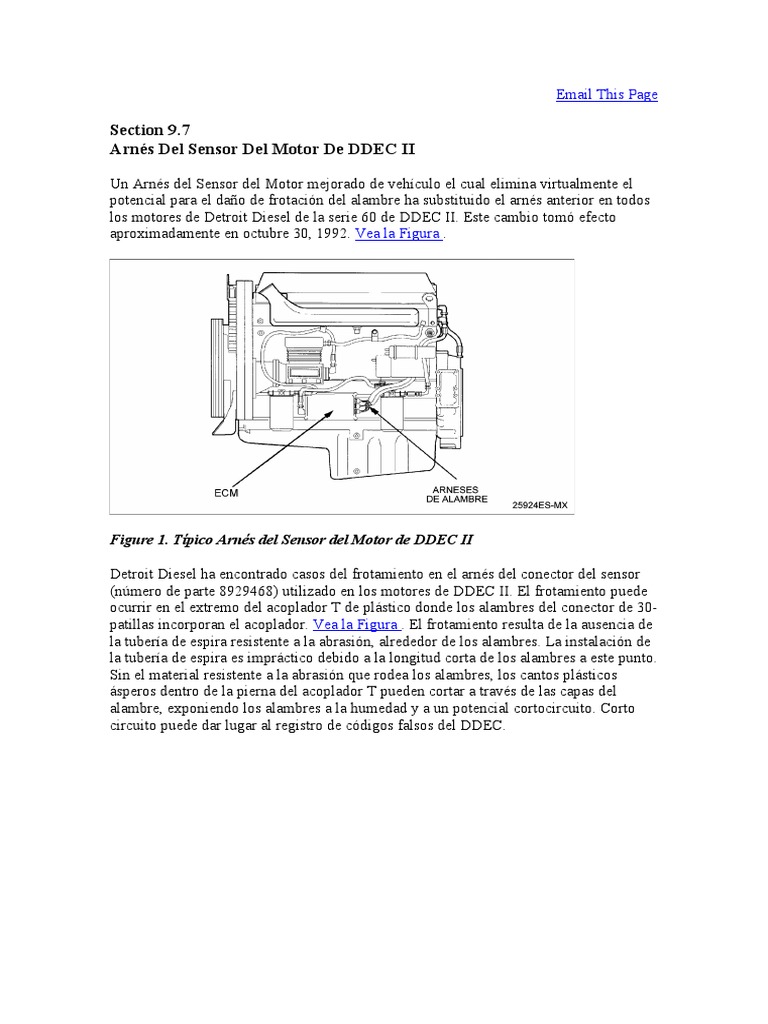 Email This Page

Section 9.7
Arnés Del Sensor Del Motor De DDEC II

Un Arnés del Sensor del Motor mejorado de vehículo el cual elimina virtualmente el potencial para el daño de frotación del alambre ha substituido el arnés anterior en todos los motores de Detroit Diesel de la serie 60 de DDEC II. Este cambio tomó efecto aproximadamente en octubre 30, 1992. Vea la Figura .

ECM
ARNESES DE ALAMBRE
25924ES-MX

Figure 1. Típico Arnés del Sensor del Motor de DDEC II

Detroit Diesel ha encontrado casos del frotamiento en el arnés del conector del sensor (número de parte 8929468) utilizado en los motores de DDEC II. El frotamiento puede ocurrir en el extremo del acoplador T de plástico donde los alambres del conector de 30-patillas incorporan el acoplador. Vea la Figura . El frotamiento resulta de la ausencia de la tubería de espira resistente a la abrasión, alrededor de los alambres. La instalación de la tubería de espira es impráctico debido a la longitud corta de los alambres a este punto. Sin el material resistente a la abrasión que rodea los alambres, los cantos plásticos ásperos dentro de la pierna del acoplador T pueden cortar a través de las capas del alambre, exponiendo los alambres a la humedad y a un potencial cortocircuito. Corto circuito puede dar lugar al registro de códigos falsos del DDEC.