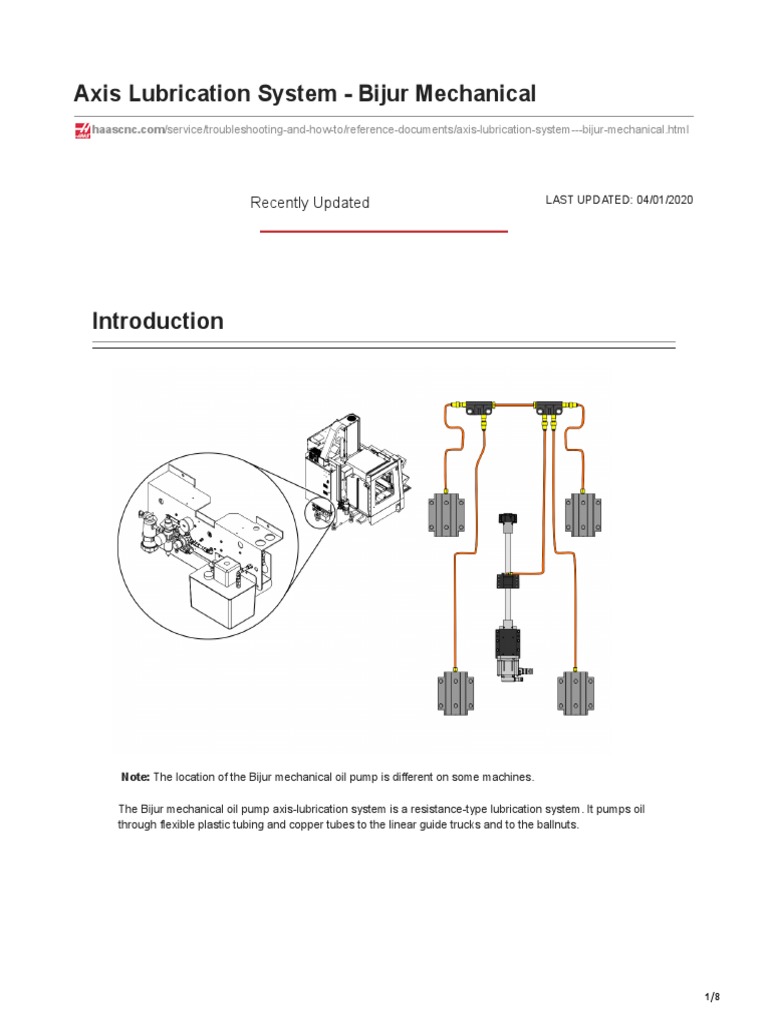 Axis Lubrication System - Bijur Mechanical

haascnc.com/service/troubleshooting-and-how-to/reference-documents/axis-lubrication-system---bijur-mechanical.html

Recently Updated

LAST UPDATED: 04/01/2020

Introduction

Note: The location of the Bijur mechanical oil pump is different on some machines.

The Bijur mechanical oil pump axis-lubrication system is a resistance-type lubrication system. It pumps oil through flexible plastic tubing and copper tubes to the linear guide trucks and to the ballnuts.

1/8