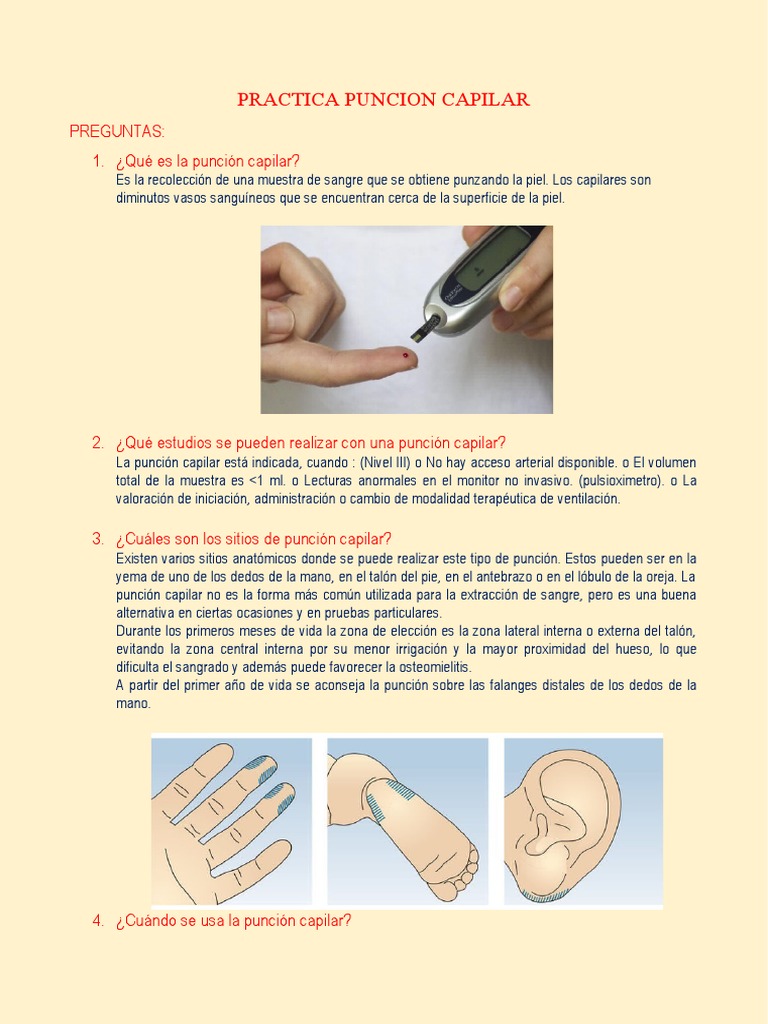 PRACTICA PUNCION CAPILAR

PREGUNTAS:

1. ¿Qué es la punción capilar?
Es la recolección de una muestra de sangre que se obtiene punzando la piel. Los capilares son diminutos vasos sanguíneos que se encuentran cerca de la superficie de la piel.

2. ¿Qué estudios se pueden realizar con una punción capilar?
La punción capilar está indicada, cuando : (Nivel III) o No hay acceso arterial disponible. o El volumen total de la muestra es <1 ml. o Lecturas anormales en el monitor no invasivo. (pulsioximetro). o La valoración de iniciación, administración o cambio de modalidad terapéutica de ventilación.

3. ¿Cuáles son los sitios de punción capilar?
Existen varios sitios anatómicos donde se puede realizar este tipo de punción. Estos pueden ser en la yema de uno de los dedos de la mano, en el talón del pie, en el antebrazo o en el lóbulo de la oreja. La punción capilar no es la forma más común utilizada para la extracción de sangre, pero es una buena alternativa en ciertas ocasiones y en pruebas particulares.
Durante los primeros meses de vida la zona de elección es la zona lateral interna o externa del talón, evitando la zona central interna por su menor irrigación y la mayor proximidad del hueso, lo que dificulta el sangrado y además puede favorecer la osteomielitis.
A partir del primer año de vida se aconseja la punción sobre las falanges distales de los dedos de la mano.

4. ¿Cuándo se usa la punción capilar?