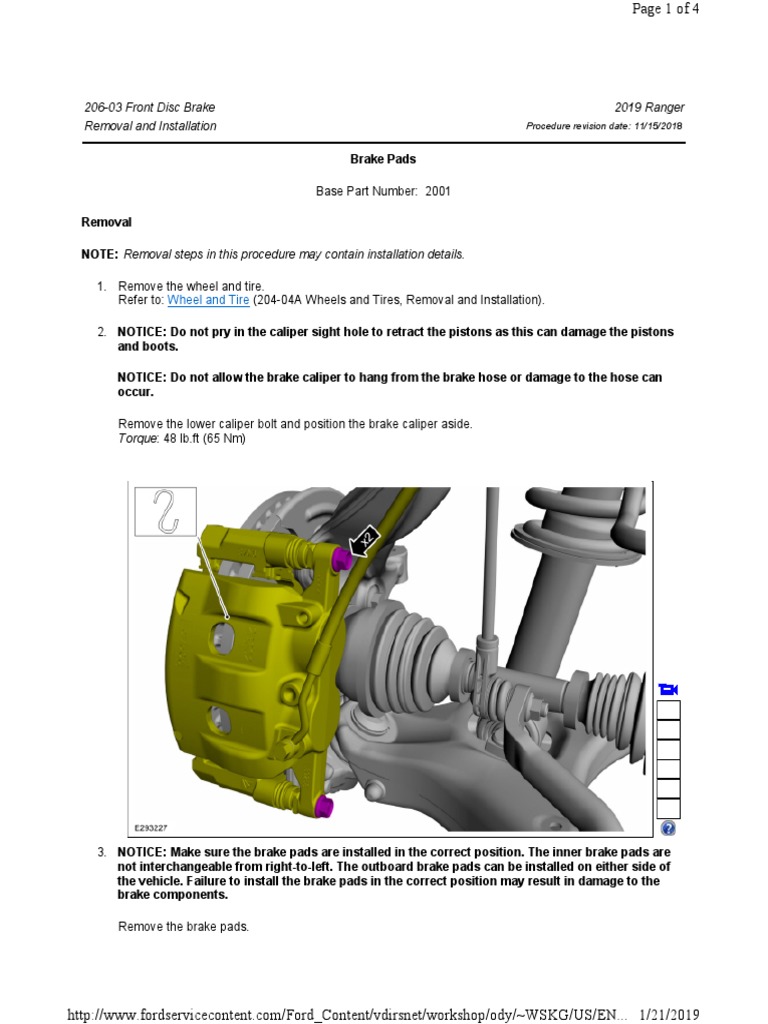 Page 1 of 4

206-03 Front Disc Brake
Removal and Installation

2019 Ranger
Procedure revision date: 11/15/2018

Brake Pads

Base Part Number: 2001

Removal

NOTE: Removal steps in this procedure may contain installation details.

1. Remove the wheel and tire.
Refer to: Wheel and Tire (204-04A Wheels and Tires, Removal and Installation).

2. NOTICE: Do not pry in the caliper sight hole to retract the pistons as this can damage the pistons and boots.

NOTICE: Do not allow the brake caliper to hang from the brake hose or damage to the hose can occur.

Remove the lower caliper bolt and position the brake caliper aside.
Torque: 48 lb.ft (65 Nm)

x2

E293227

3. NOTICE: Make sure the brake pads are installed in the correct position. The inner brake pads are not interchangeable from right-to-left. The outboard brake pads can be installed on either side of the vehicle. Failure to install the brake pads in the correct position may result in damage to the brake components.

Remove the brake pads.

http://www.fordservicecontent.com/Ford_Content/vdirsnet/workshop/ody/~WSKG/US/EN... 1/21/2019