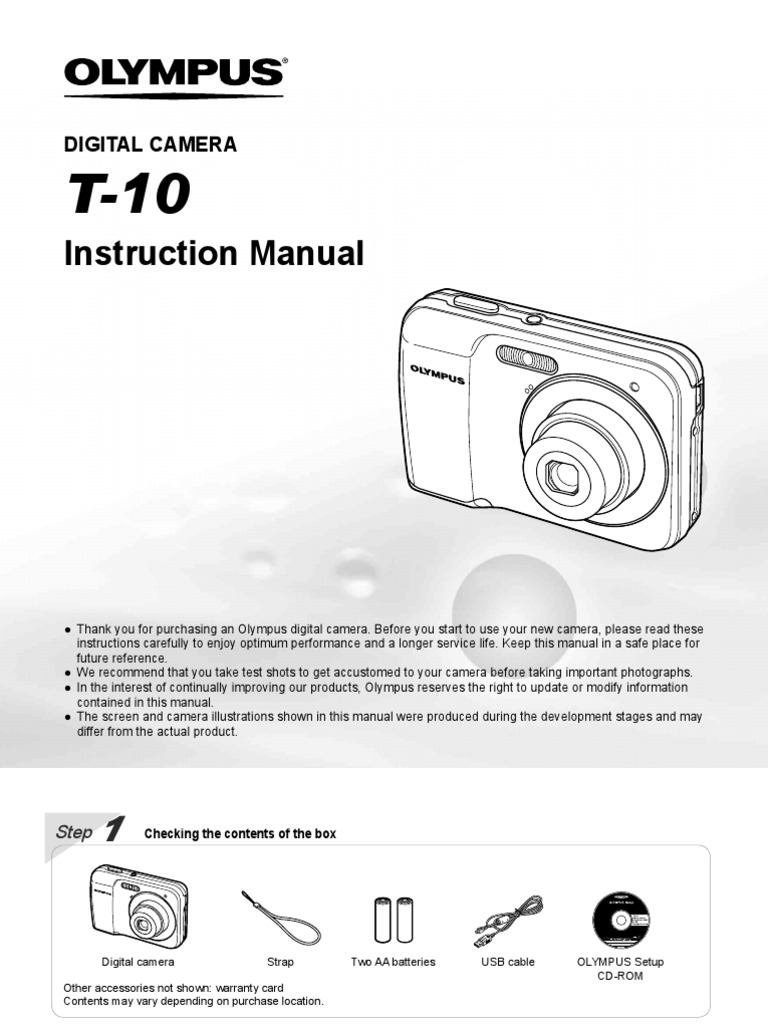 OLYMPUS®

DIGITAL CAMERA

T-10

Instruction Manual

OLYMPUS

● Thank you for purchasing an Olympus digital camera. Before you start to use your new camera, please read these instructions carefully to enjoy optimum performance and a longer service life. Keep this manual in a safe place for future reference.
● We recommend that you take test shots to get accustomed to your camera before taking important photographs.
● In the interest of continually improving our products, Olympus reserves the right to update or modify information contained in this manual.
● The screen and camera illustrations shown in this manual were produced during the development stages and may differ from the actual product.

Step 1 Checking the contents of the box

Digital camera
Strap
Two AA batteries
USB cable
OLYMPUS Setup CD-ROM

Other accessories not shown: warranty card
Contents may vary depending on purchase location.