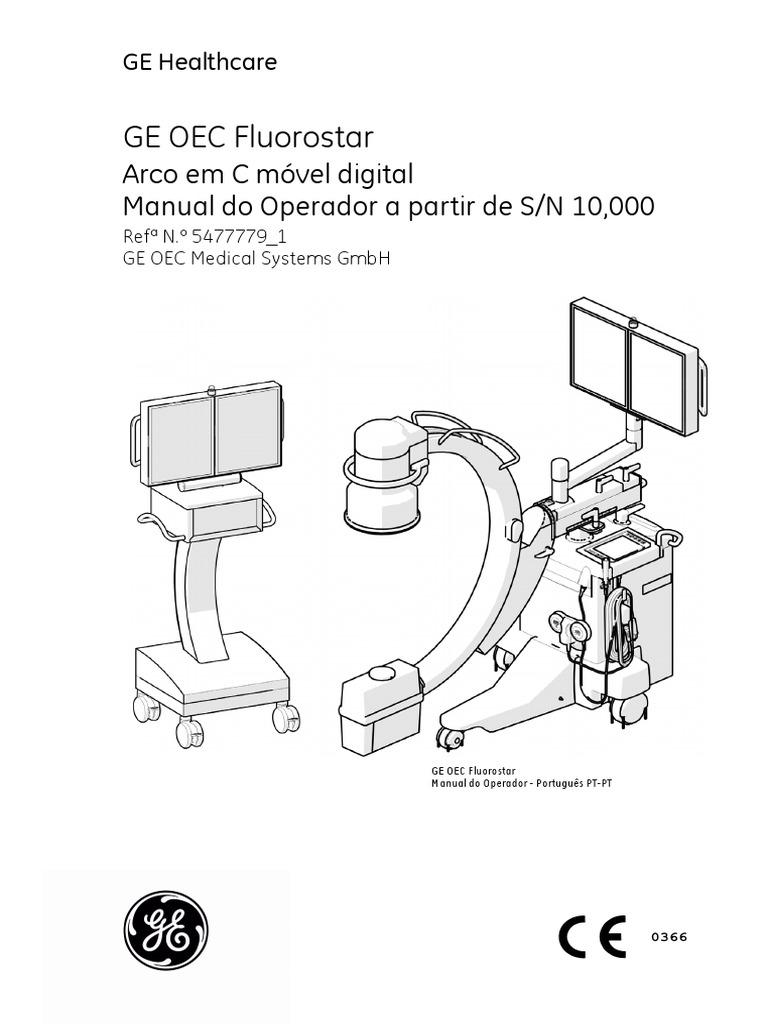 GE Healthcare

GE OEC Fluorostar

Arco em C móvel digital

Manual do Operador a partir de S/N 10,000

Refª N.º 5477779_1

GE OEC Medical Systems GmbH

GE OEC Fluorostar
Manual do Operador - Português PT-PT

GE

CE 0366