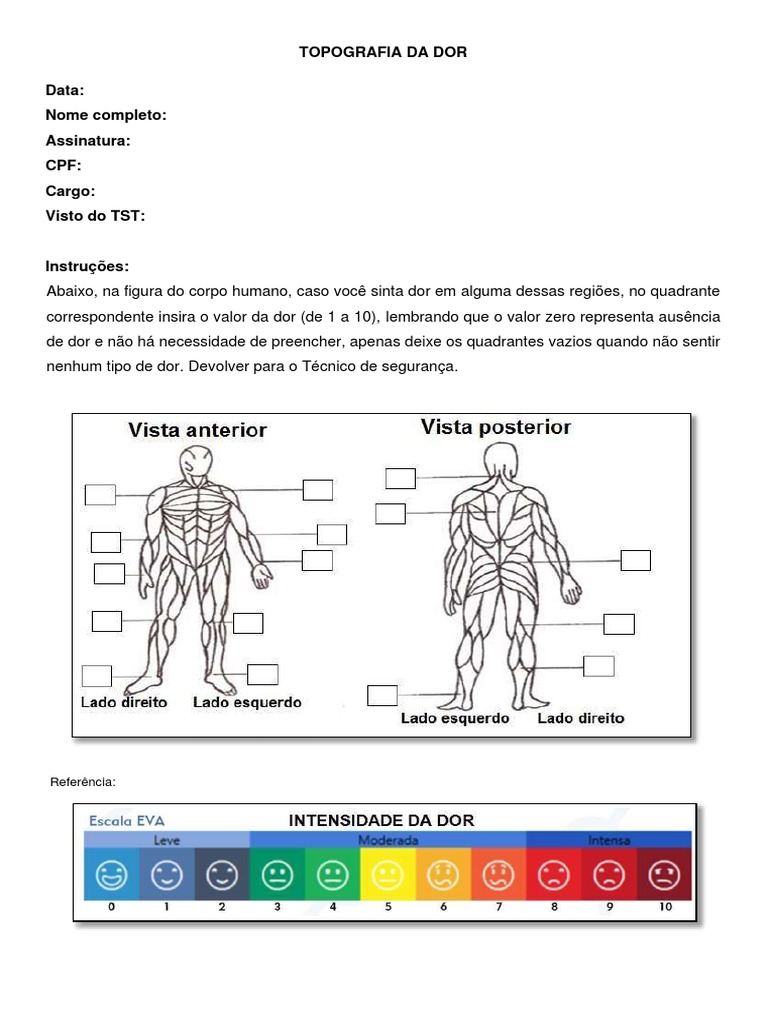 TOPOGRAFIA DA DOR

Data:
Nome completo:
Assinatura:
CPF:
Cargo:
Visto do TST:

Instruções:
Abaixo, na figura do corpo humano, caso você sinta dor em alguma dessas regiões, no quadrante correspondente insira o valor da dor (de 1 a 10), lembrando que o valor zero representa ausência de dor e não há necessidade de preencher, apenas deixe os quadrantes vazios quando não sentir nenhum tipo de dor. Devolver para o Técnico de segurança.

Vista anterior

Lado direito Lado esquerdo

Vista posterior

Lado esquerdo Lado direito

Referência:

Escala EVA

INTENSIDADE DA DOR

Leve Moderada Intensa

0 1 2 3 4 5 6 7 8 9 10