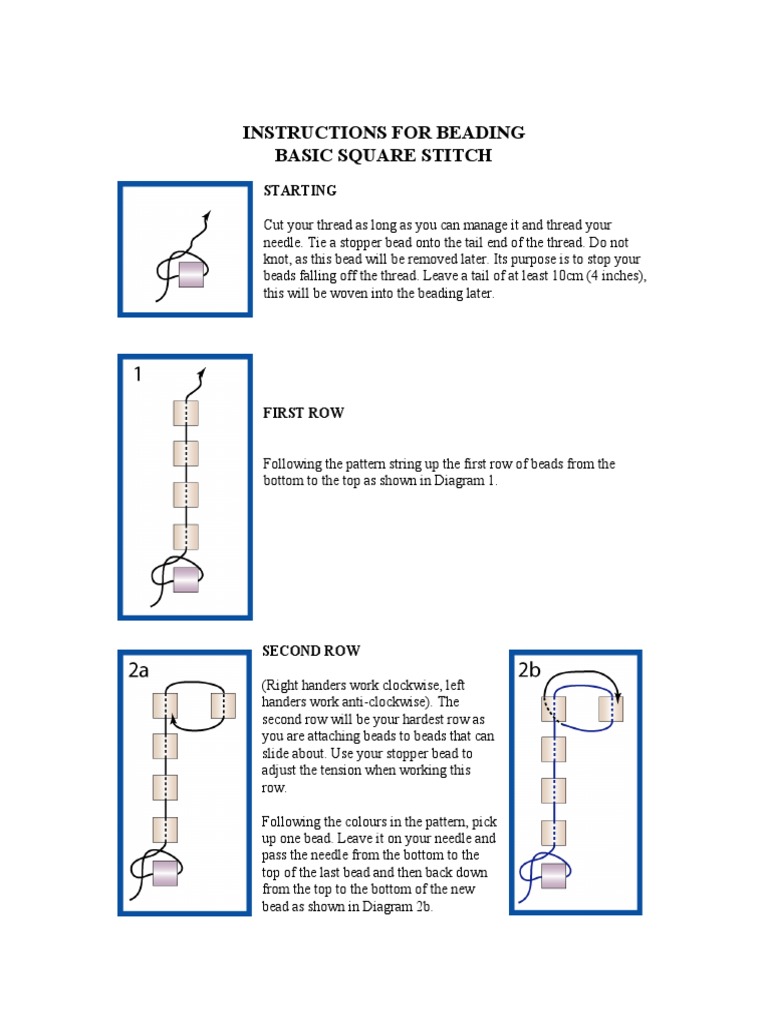 INSTRUCTIONS FOR BEADING
BASIC SQUARE STITCH

STARTING

Cut your thread as long as you can manage it and thread your needle. Tie a stopper bead onto the tail end of the thread. Do not knot, as this bead will be removed later. Its purpose is to stop your beads falling off the thread. Leave a tail of at least 10cm (4 inches), this will be woven into the beading later.

1

FIRST ROW

Following the pattern string up the first row of beads from the bottom to the top as shown in Diagram 1.

2a

SECOND ROW

(Right handers work clockwise, left handers work anti-clockwise). The second row will be your hardest row as you are attaching beads to beads that can slide about. Use your stopper bead to adjust the tension when working this row.

Following the colours in the pattern, pick up one bead. Leave it on your needle and pass the needle from the bottom to the top of the last bead and then back down from the top to the bottom of the new bead as shown in Diagram 2b.

2b