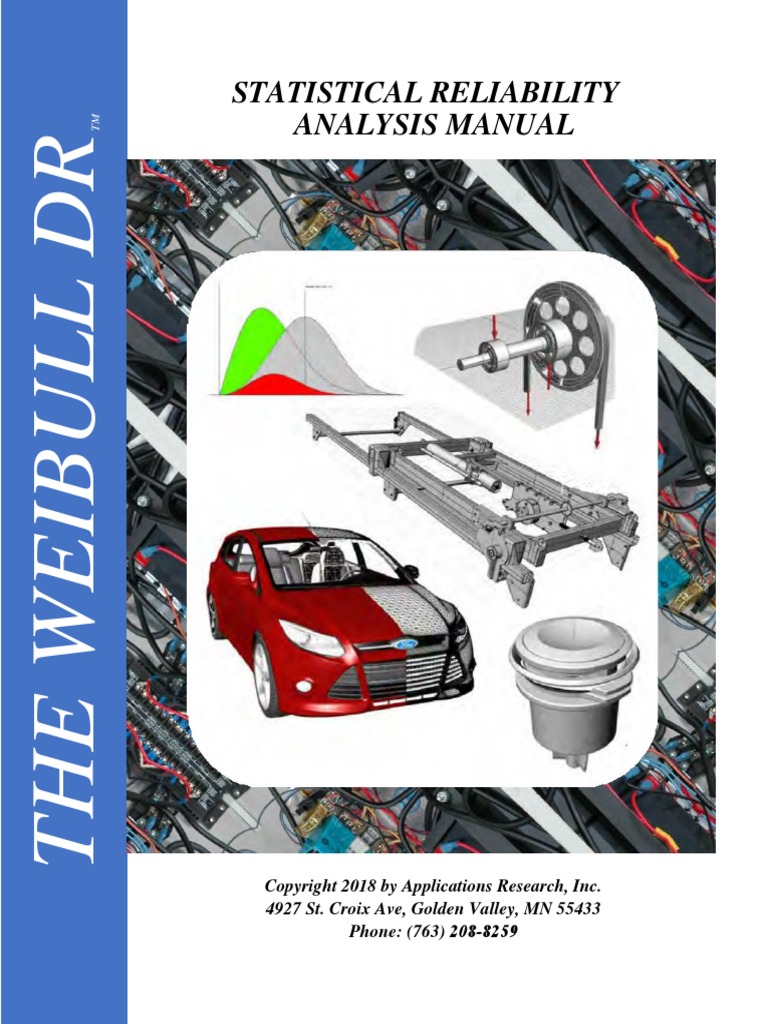 THE WEIBULL DR™

STATISTICAL RELIABILITY ANALYSIS MANUAL

Copyright 2018 by Applications Research, Inc.
4927 St. Croix Ave, Golden Valley, MN 55433
Phone: (763) 208-8259