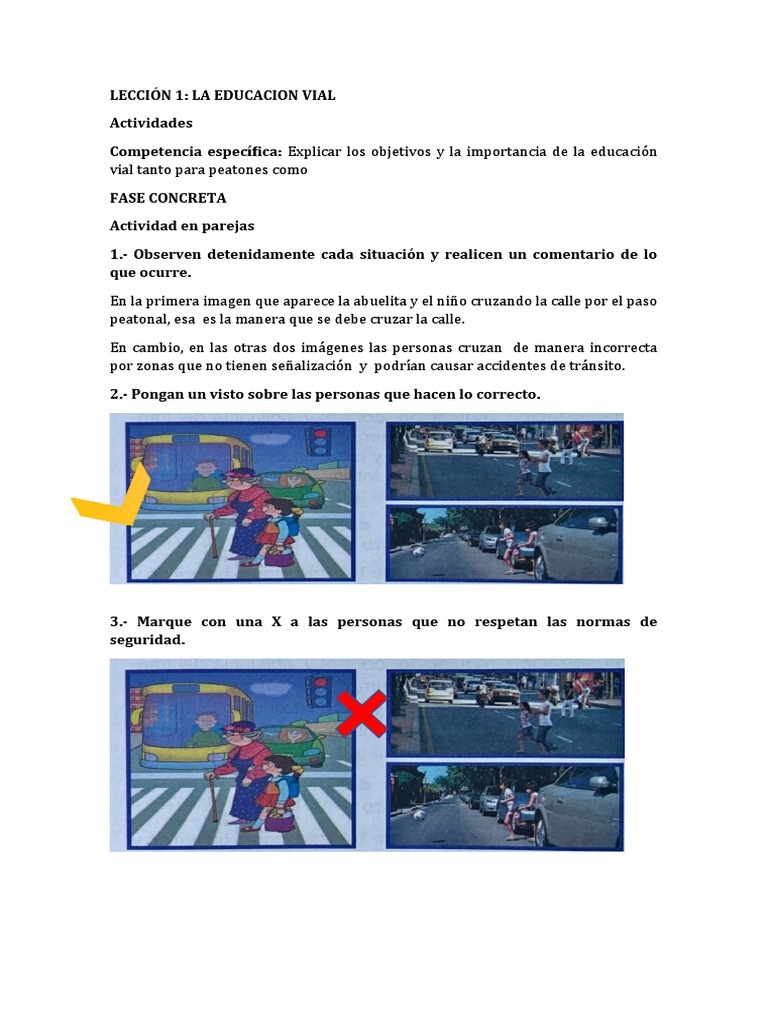 LECCIÓN 1: LA EDUCACION VIAL

Actividades

Competencia específica: Explicar los objetivos y la importancia de la educación vial tanto para peatones como

FASE CONCRETA

Actividad en parejas

1.- Observen detenidamente cada situación y realicen un comentario de lo que ocurre.

En la primera imagen que aparece la abuelita y el niño cruzando la calle por el paso peatonal, esa es la manera que se debe cruzar la calle.

En cambio, en las otras dos imágenes las personas cruzan de manera incorrecta por zonas que no tienen señalización y podrían causar accidentes de tránsito.

2.- Pongan un visto sobre las personas que hacen lo correcto.

3.- Marque con una X a las personas que no respetan las normas de seguridad.