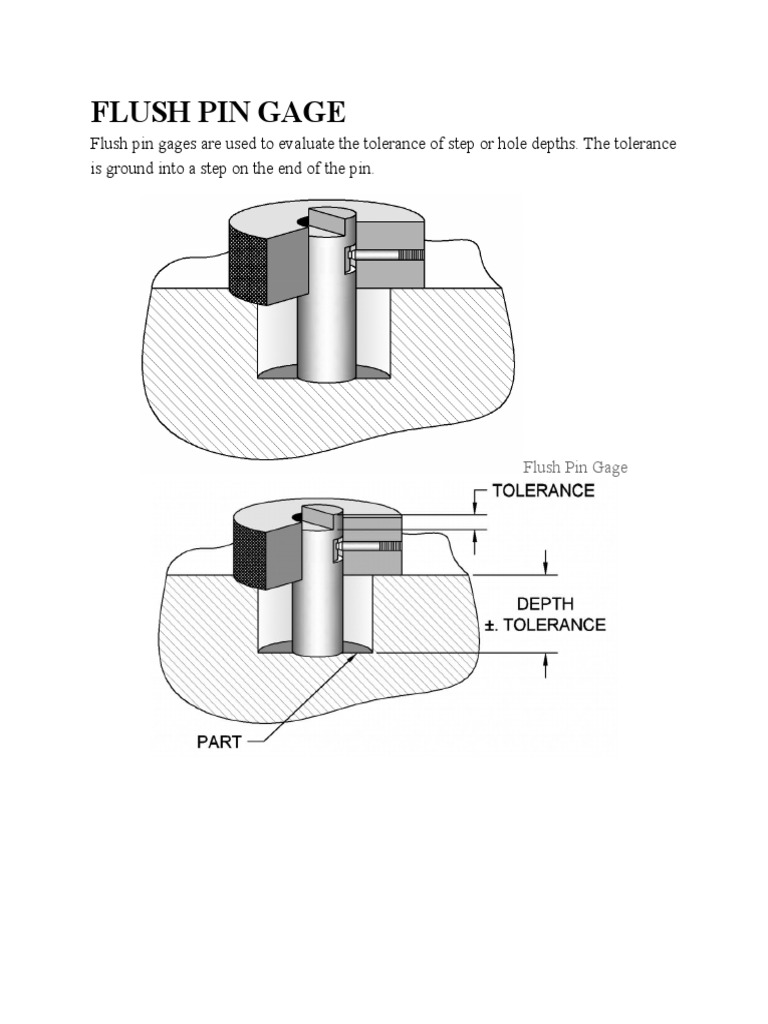 FLUSH PIN GAGE

Flush pin gages are used to evaluate the tolerance of step or hole depths. The tolerance is ground into a step on the end of the pin.

Flush Pin Gage

TOLERANCE

DEPTH
±. TOLERANCE

PART