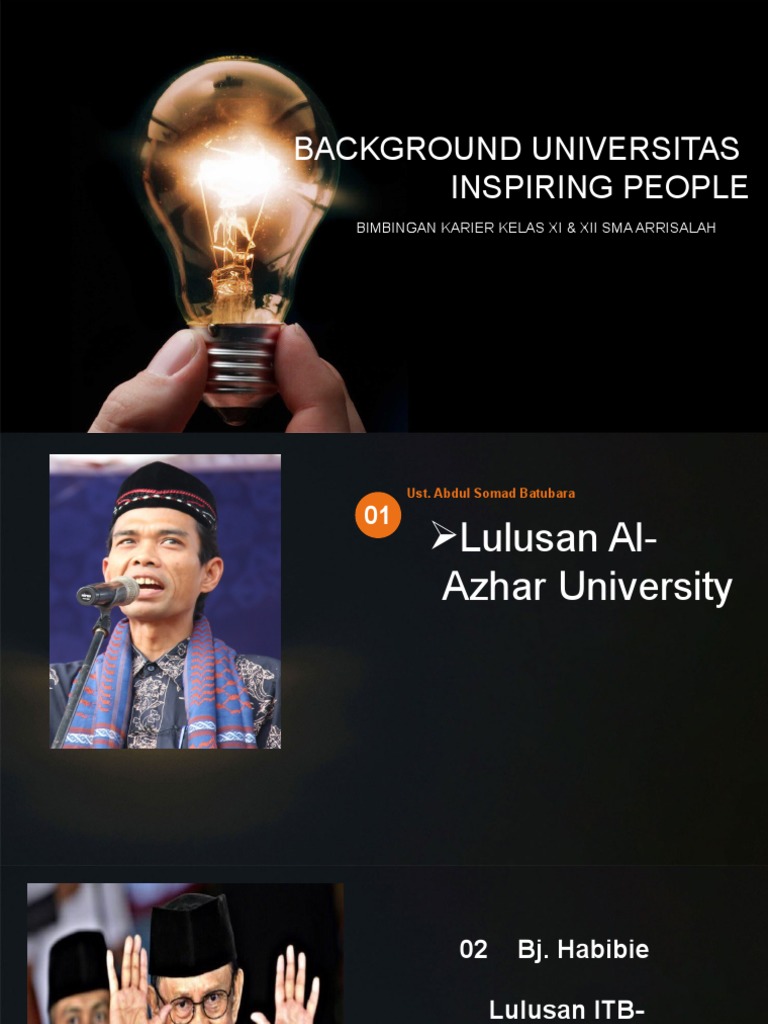 BACKGROUND UNIVERSITAS INSPIRING PEOPLE

BIMBINGAN KARIER KELAS XI & XII SMA ARRISALAH

Ust. Abdul Somad Batubara

01

➢Lulusan Al-Azhar University

02 Bj. Habibie

Lulusan ITB-