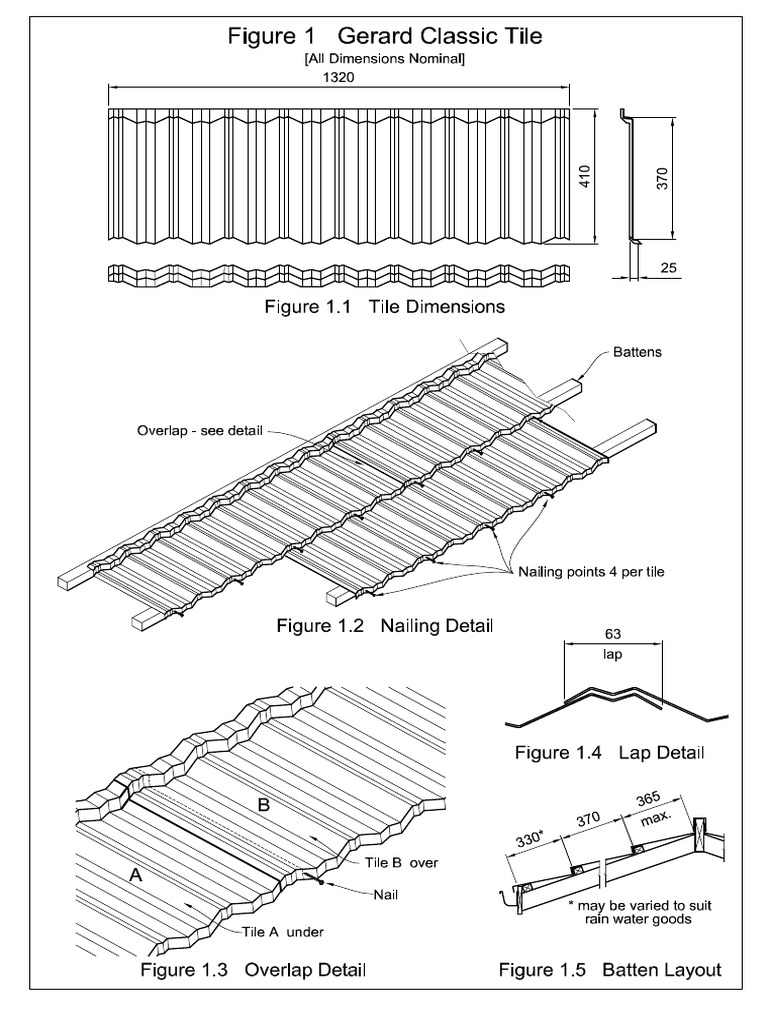 Figure 1 Gerard Classic Tile
[All Dimensions Nominal]

1320

410

370

25

Figure 1.1 Tile Dimensions

Battens

Overlap - see detail

Nailing points 4 per tile

Figure 1.2 Nailing Detail

63
lap

Figure 1.4 Lap Detail

B

A

Tile B over

Nail

Tile A under

Figure 1.3 Overlap Detail

330*
370
365
max.

* may be varied to suit rain water goods

Figure 1.5 Batten Layout