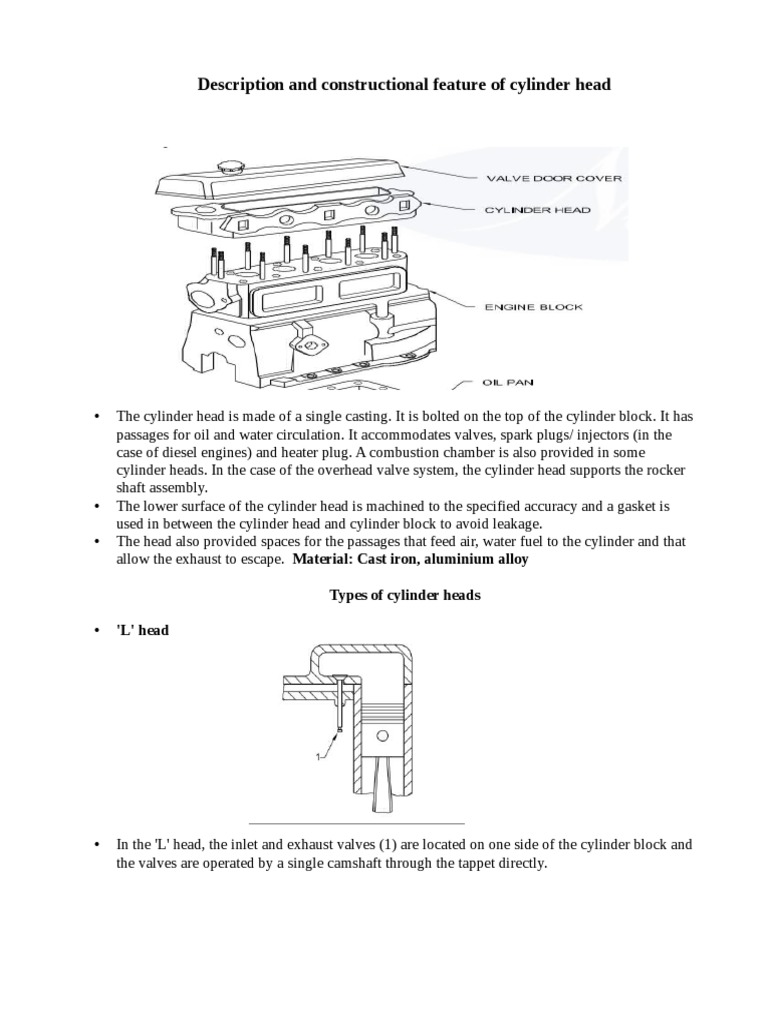 Description and constructional feature of cylinder head

VALVE DOOR COVER
CYLINDER HEAD
ENGINE BLOCK
OIL PAN

• The cylinder head is made of a single casting. It is bolted on the top of the cylinder block. It has passages for oil and water circulation. It accommodates valves, spark plugs/ injectors (in the case of diesel engines) and heater plug. A combustion chamber is also provided in some cylinder heads. In the case of the overhead valve system, the cylinder head supports the rocker shaft assembly.
• The lower surface of the cylinder head is machined to the specified accuracy and a gasket is used in between the cylinder head and cylinder block to avoid leakage.
• The head also provided spaces for the passages that feed air, water fuel to the cylinder and that allow the exhaust to escape. Material: Cast iron, aluminium alloy

Types of cylinder heads

• 'L' head

1

• In the 'L' head, the inlet and exhaust valves (1) are located on one side of the cylinder block and the valves are operated by a single camshaft through the tappet directly.