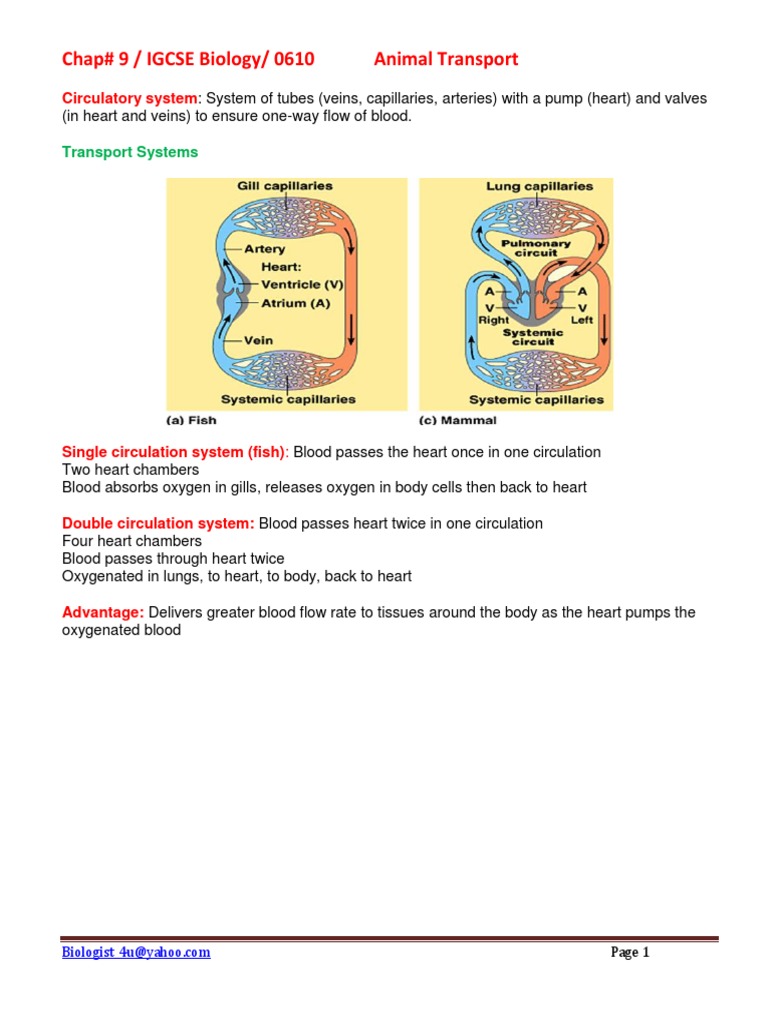 Chap# 9 / IGCSE Biology/ 0610 Animal Transport

Circulatory system: System of tubes (veins, capillaries, arteries) with a pump (heart) and valves (in heart and veins) to ensure one-way flow of blood.

Transport Systems

Gill capillaries
Artery
Heart:
Ventricle (V)
Atrium (A)
Vein
Systemic capillaries
(a) Fish

Lung capillaries
Pulmonary circuit
A
V
Right
A
V
Left
Systemic circuit
Systemic capillaries
(c) Mammal

Single circulation system (fish): Blood passes the heart once in one circulation
Two heart chambers
Blood absorbs oxygen in gills, releases oxygen in body cells then back to heart

Double circulation system: Blood passes heart twice in one circulation
Four heart chambers
Blood passes through heart twice
Oxygenated in lungs, to heart, to body, back to heart

Advantage: Delivers greater blood flow rate to tissues around the body as the heart pumps the oxygenated blood

Biologist_4u@yahoo.com Page 1