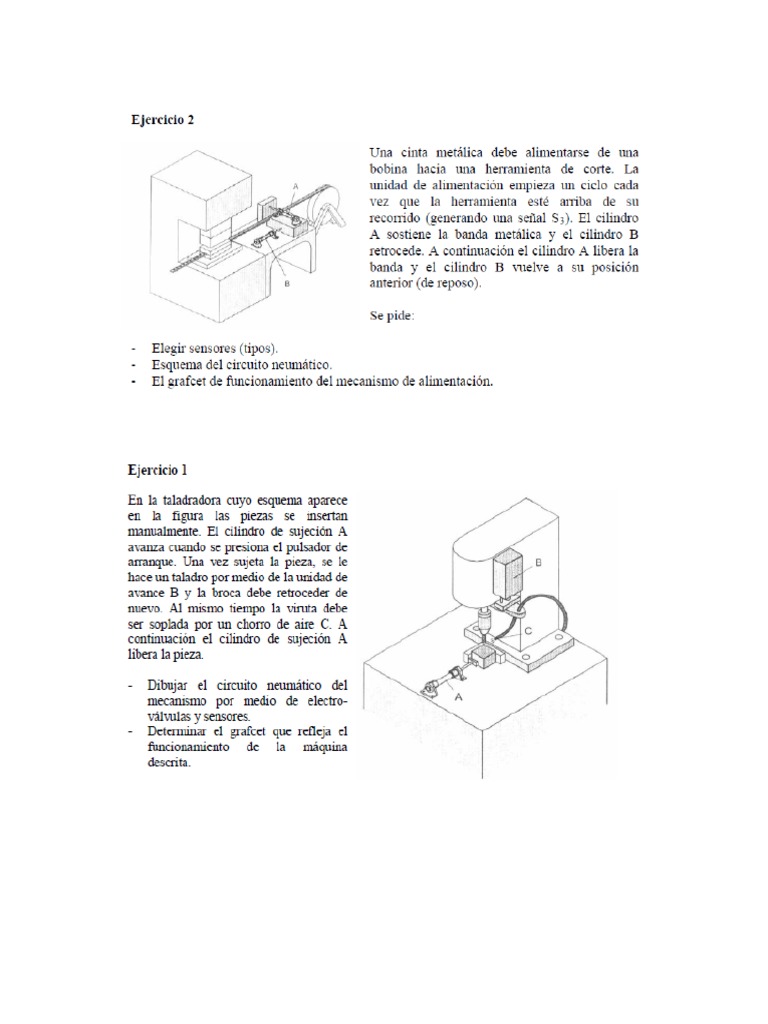 Ejercicio 2

A

B

Una cinta metálica debe alimentarse de una bobina hacia una herramienta de corte. La unidad de alimentación empieza un ciclo cada vez que la herramienta esté arriba de su recorrido (generando una señal $S_3$). El cilindro A sostiene la banda metálica y el cilindro B retrocede. A continuación el cilindro A libera la banda y el cilindro B vuelve a su posición anterior (de reposo).

Se pide:

- Elegir sensores (tipos).
- Esquema del circuito neumático.
- El grafcet de funcionamiento del mecanismo de alimentación.

Ejercicio 1

En la taladradora cuyo esquema aparece en la figura las piezas se insertan manualmente. El cilindro de sujeción A avanza cuando se presiona el pulsador de arranque. Una vez sujeta la pieza, se le hace un taladro por medio de la unidad de avance B y la broca debe retroceder de nuevo. Al mismo tiempo la viruta debe ser soplada por un chorro de aire C. A continuación el cilindro de sujeción A libera la pieza.

- Dibujar el circuito neumático del mecanismo por medio de electroválvulas y sensores.
- Determinar el grafcet que refleja el funcionamiento de la máquina descrita.

B

C

A