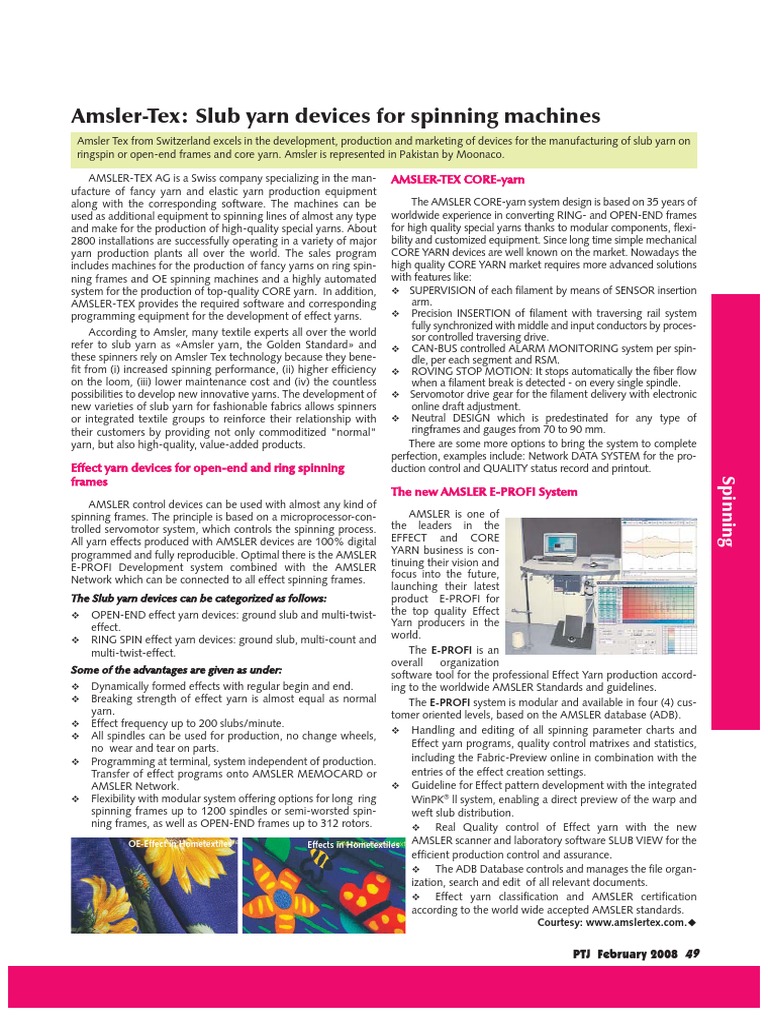 Amsler-Tex: Slub yarn devices for spinning machines

Amsler Tex from Switzerland excels in the development, production and marketing of devices for the manufacturing of slub yarn on ringspin or open-end frames and core yarn. Amsler is represented in Pakistan by Moonaco.

AMSLER-TEX AG is a Swiss company specializing in the manufacture of fancy yarn and elastic yarn production equipment along with the corresponding software. The machines can be used as additional equipment to spinning lines of almost any type and make for the production of high-quality special yarns. About 2800 installations are successfully operating in a variety of major yarn production plants all over the world. The sales program includes machines for the production of fancy yarns on ring spinning frames and OE spinning machines and a highly automated system for the production of top-quality CORE yarn. In addition, AMSLER-TEX provides the required software and corresponding programming equipment for the development of effect yarns.

According to Amsler, many textile experts all over the world refer to slub yarn as «Amsler yarn, the Golden Standard» and these spinners rely on Amsler Tex technology because they benefit from (i) increased spinning performance, (ii) higher efficiency on the loom, (iii) lower maintenance cost and (iv) the countless possibilities to develop new innovative yarns. The development of new varieties of slub yarn for fashionable fabrics allows spinners or integrated textile groups to reinforce their relationship with their customers by providing not only commoditized "normal" yarn, but also high-quality, value-added products.

Effect yarn devices for open-end and ring spinning frames

AMSLER control devices can be used with almost any kind of spinning frames. The principle is based on a microprocessor-controlled servomotor system, which controls the spinning process. All yarn effects produced with AMSLER devices are 100% digital programmed and fully reproducible. Optimal there is the AMSLER E-PROFI Development system combined with the AMSLER Network which can be connected to all effect spinning frames.

The Slub yarn devices can be categorized as follows:
❖ OPEN-END effect yarn devices: ground slub and multi-twist-effect.
❖ RING SPIN effect yarn devices: ground slub, multi-count and multi-twist-effect.

Some of the advantages are given as under:
❖ Dynamically formed effects with regular begin and end.
❖ Breaking strength of effect yarn is almost equal as normal yarn.
❖ Effect frequency up to 200 slubs/minute.
❖ All spindles can be used for production, no change wheels, no wear and tear on parts.
❖ Programming at terminal, system independent of production. Transfer of effect programs onto AMSLER MEMOCARD or AMSLER Network.
❖ Flexibility with modular system offering options for long ring spinning frames up to 1200 spindles or semi-worsted spinning frames, as well as OPEN-END frames up to 312 rotors.

OE-Effect in Hometextiles
Effects in Hometextiles

AMSLER-TEX CORE-yarn

The AMSLER CORE-yarn system design is based on 35 years of worldwide experience in converting RING- and OPEN-END frames for high quality special yarns thanks to modular components, flexibility and customized equipment. Since long time simple mechanical CORE YARN devices are well known on the market. Nowadays the high quality CORE YARN market requires more advanced solutions with features like:
❖ SUPERVISION of each filament by means of SENSOR insertion arm.
❖ Precision INSERTION of filament with traversing rail system fully synchronized with middle and input conductors by processor controlled traversing drive.
❖ CAN-BUS controlled ALARM MONITORING system per spindle, per each segment and RSM.
❖ ROVING STOP MOTION: It stops automatically the fiber flow when a filament break is detected - on every single spindle.
❖ Servomotor drive gear for the filament delivery with electronic online draft adjustment.
❖ Neutral DESIGN which is predestinated for any type of ringframes and gauges from 70 to 90 mm.

There are some more options to bring the system to complete perfection, examples include: Network DATA SYSTEM for the production control and QUALITY status record and printout.

The new AMSLER E-PROFI System

AMSLER is one of the leaders in the EFFECT and CORE YARN business is continuing their vision and focus into the future, launching their latest product E-PROFI for the top quality Effect Yarn producers in the world.

The E-PROFI is an overall organization software tool for the professional Effect Yarn production according to the worldwide AMSLER Standards and guidelines.

The E-PROFI system is modular and available in four (4) customer oriented levels, based on the AMSLER database (ADB).
❖ Handling and editing of all spinning parameter charts and Effect yarn programs, quality control matrixes and statistics, including the Fabric-Preview online in combination with the entries of the effect creation settings.
❖ Guideline for Effect pattern development with the integrated WinPK® ll system, enabling a direct preview of the warp and weft slub distribution.
❖ Real Quality control of Effect yarn with the new AMSLER scanner and laboratory software SLUB VIEW for the efficient production control and assurance.
❖ The ADB Database controls and manages the file organization, search and edit of all relevant documents.
❖ Effect yarn classification and AMSLER certification according to the world wide accepted AMSLER standards.
Courtesy: www.amslertex.com.◆

Spinning

PTJ February 2008 49