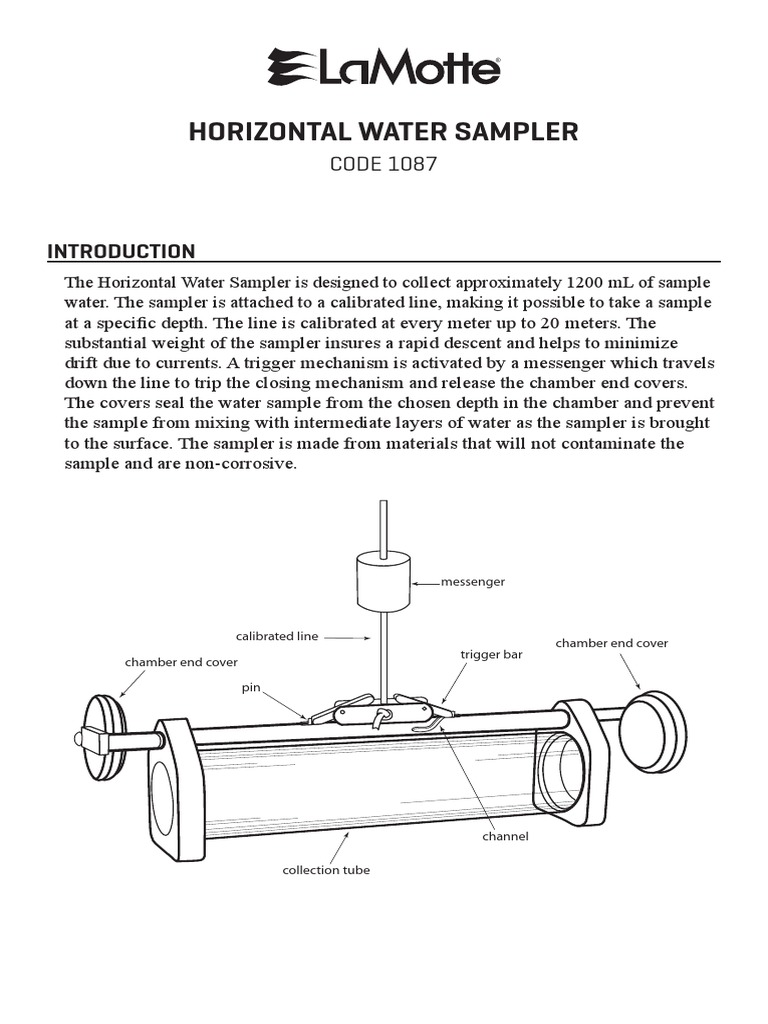 LaMotte®

HORIZONTAL WATER SAMPLER

CODE 1087

INTRODUCTION

The Horizontal Water Sampler is designed to collect approximately 1200 mL of sample water. The sampler is attached to a calibrated line, making it possible to take a sample at a specific depth. The line is calibrated at every meter up to 20 meters. The substantial weight of the sampler insures a rapid descent and helps to minimize drift due to currents. A trigger mechanism is activated by a messenger which travels down the line to trip the closing mechanism and release the chamber end covers. The covers seal the water sample from the chosen depth in the chamber and prevent the sample from mixing with intermediate layers of water as the sampler is brought to the surface. The sampler is made from materials that will not contaminate the sample and are non-corrosive.

messenger

calibrated line

chamber end cover

trigger bar

chamber end cover

pin

channel

collection tube