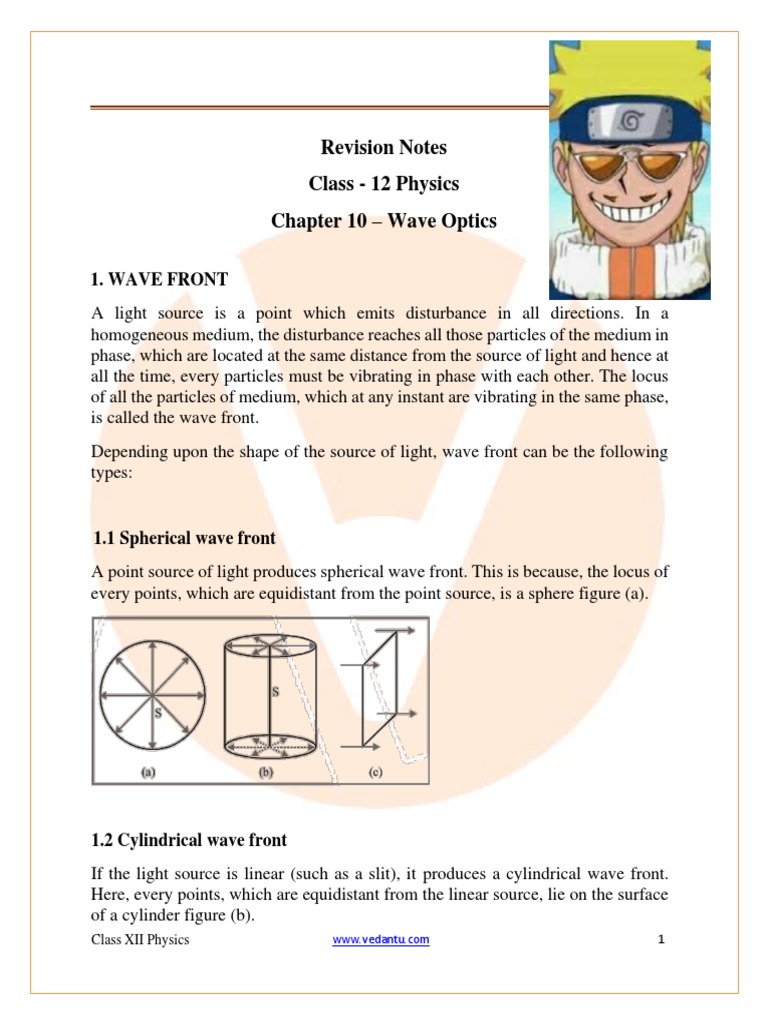 Revision Notes

Class - 12 Physics

Chapter 10 – Wave Optics

1. WAVE FRONT

A light source is a point which emits disturbance in all directions. In a homogeneous medium, the disturbance reaches all those particles of the medium in phase, which are located at the same distance from the source of light and hence at all the time, every particles must be vibrating in phase with each other. The locus of all the particles of medium, which at any instant are vibrating in the same phase, is called the wave front.

Depending upon the shape of the source of light, wave front can be the following types:

1.1 Spherical wave front

A point source of light produces spherical wave front. This is because, the locus of every points, which are equidistant from the point source, is a sphere figure (a).

S

S

(a)

(b)

(c)

1.2 Cylindrical wave front

If the light source is linear (such as a slit), it produces a cylindrical wave front. Here, every points, which are equidistant from the linear source, lie on the surface of a cylinder figure (b).

Class XII Physics

www.vedantu.com

1