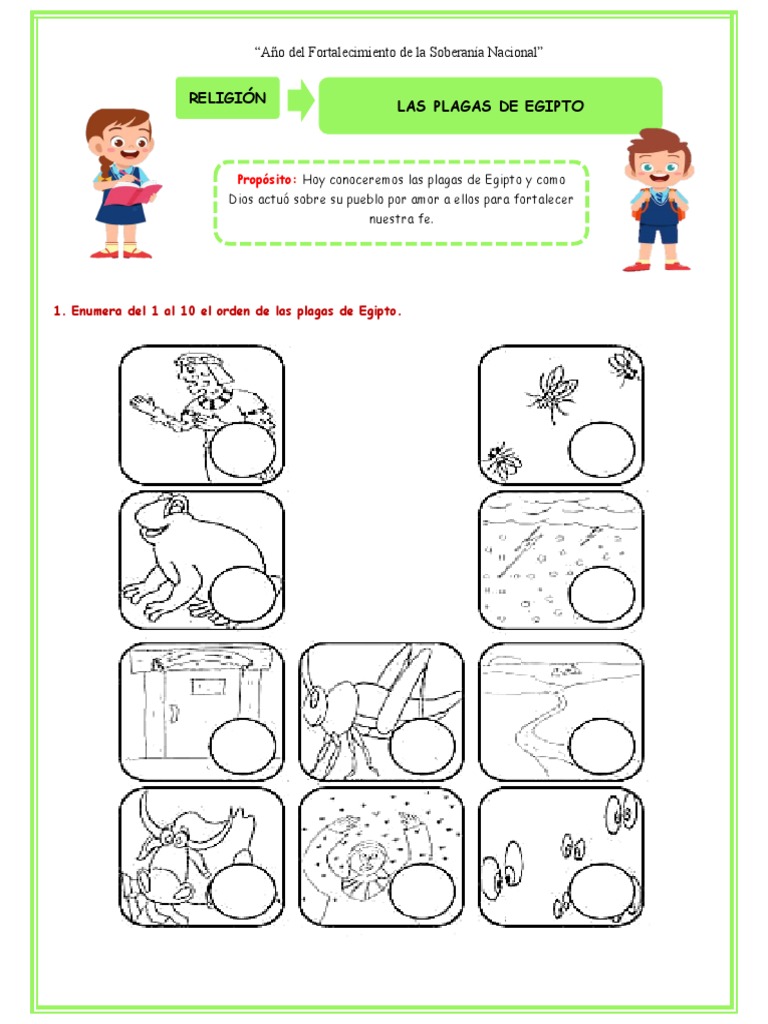 "Año del Fortalecimiento de la Soberania Nacional"

RELIGIÓN

LAS PLAGAS DE EGIPTO

Propósito: Hoy conoceremos las plagas de Egipto y como Dios actuó sobre su pueblo por amor a ellos para fortalecer nuestra fe.

1. Enumera del 1 al 10 el orden de las plagas de Egipto.