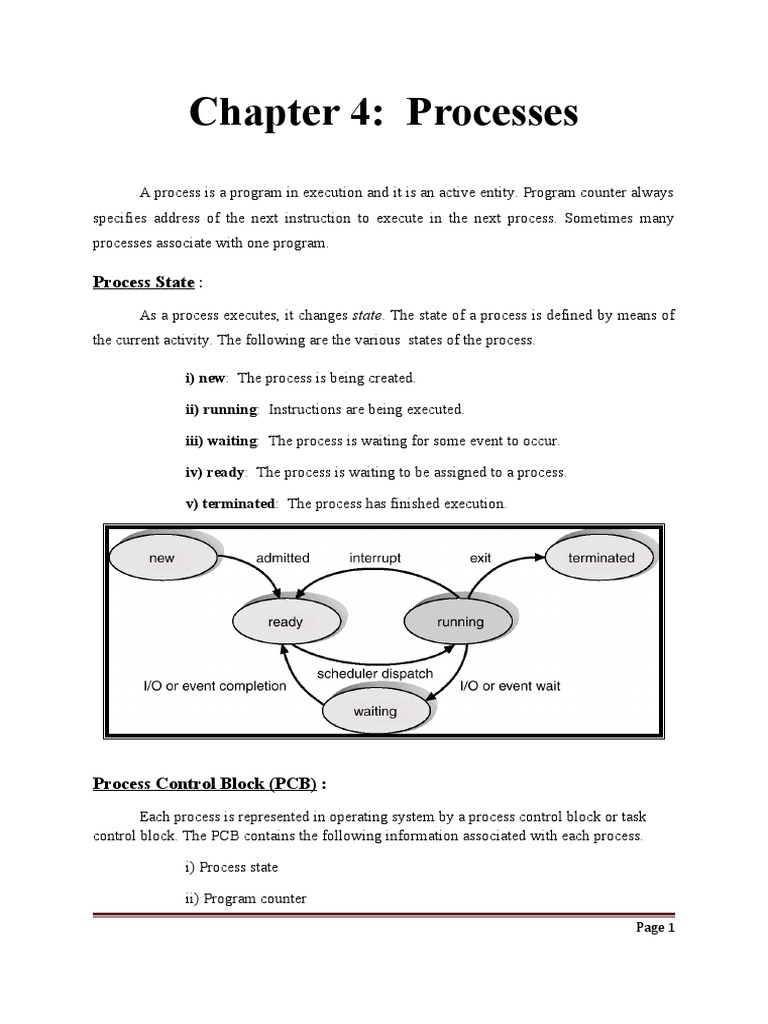 Chapter 4: Processes

A process is a program in execution and it is an active entity. Program counter always specifies address of the next instruction to execute in the next process. Sometimes many processes associate with one program.

Process State :

As a process executes, it changes state. The state of a process is defined by means of the current activity. The following are the various states of the process.

i) new: The process is being created.

ii) running: Instructions are being executed.

iii) waiting: The process is waiting for some event to occur.

iv) ready: The process is waiting to be assigned to a process.

v) terminated: The process has finished execution.

new admitted interrupt exit terminated ready running scheduler dispatch I/O or event completion I/O or event wait waiting

Process Control Block (PCB) :

Each process is represented in operating system by a process control block or task control block. The PCB contains the following information associated with each process.

i) Process state

ii) Program counter

Page 1