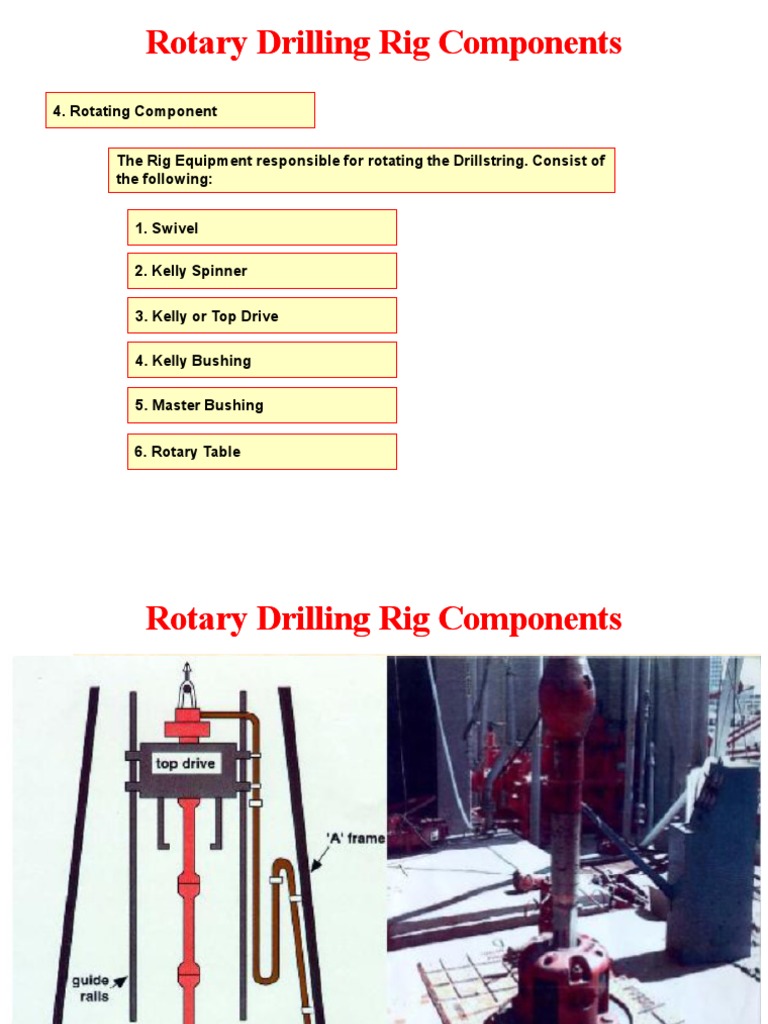 Rotary Drilling Rig Components

4. Rotating Component

The Rig Equipment responsible for rotating the Drillstring. Consist of the following:

1. Swivel

2. Kelly Spinner

3. Kelly or Top Drive

4. Kelly Bushing

5. Master Bushing

6. Rotary Table

Rotary Drilling Rig Components

top drive

'A' frame

guide rails