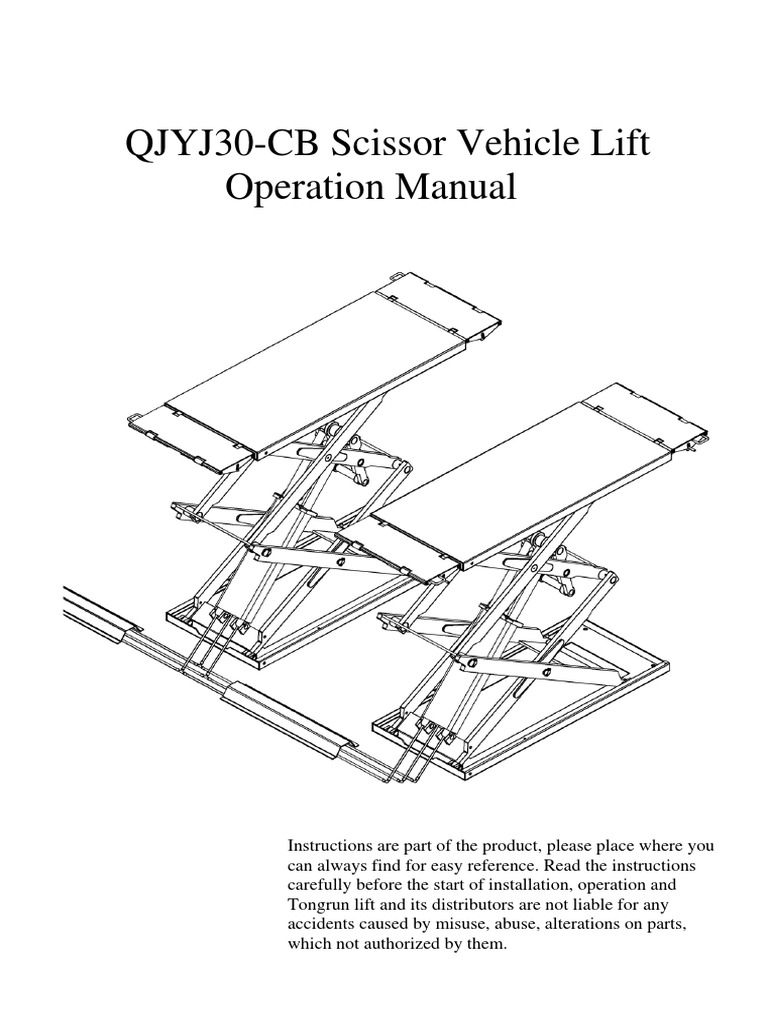 QJYJ30-CB Scissor Vehicle Lift
Operation Manual

Instructions are part of the product, please place where you can always find for easy reference. Read the instructions carefully before the start of installation, operation and Tongrun lift and its distributors are not liable for any accidents caused by misuse, abuse, alterations on parts, which not authorized by them.