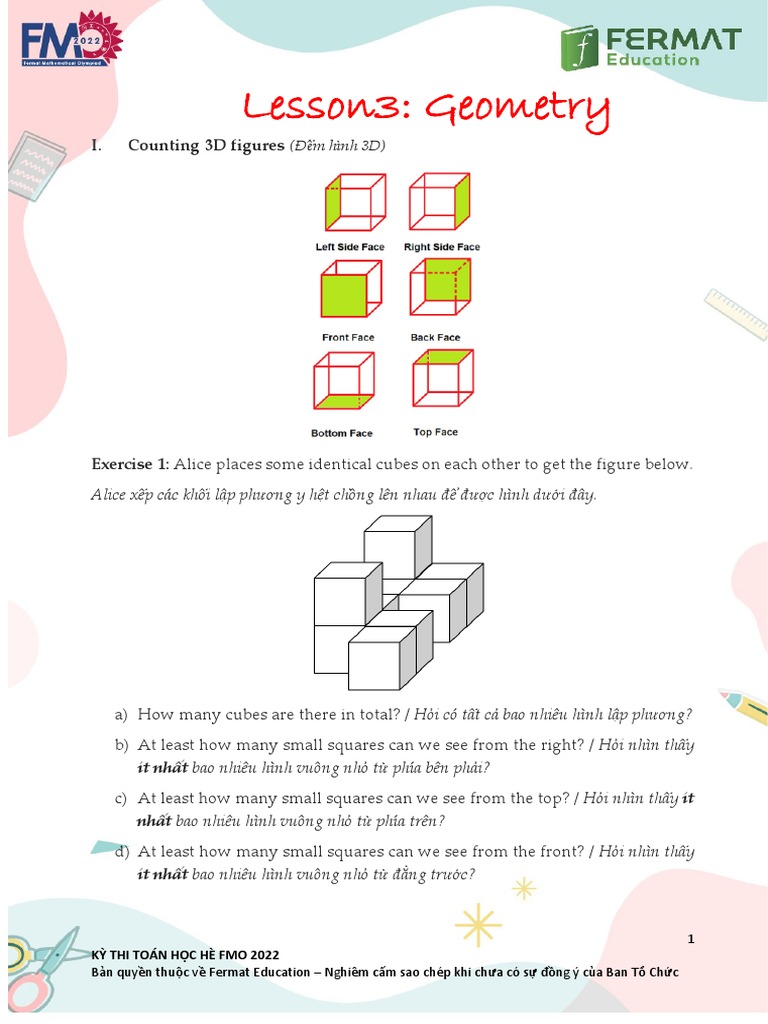 FMO 2022
Fermat Mathematical Olympiad

FERMAT Education

Lesson3: Geometry

I. Counting 3D figures (Đếm hình 3D)

Left Side Face
Right Side Face
Front Face
Back Face
Bottom Face
Top Face

Exercise 1: Alice places some identical cubes on each other to get the figure below.
Alice xếp các khối lập phương y hệt chồng lên nhau để được hình dưới đây.

a) How many cubes are there in total? / Hỏi có tất cả bao nhiêu hình lập phương?

b) At least how many small squares can we see from the right? / Hỏi nhìn thấy ít nhất bao nhiêu hình vuông nhỏ từ phía bên phải?

c) At least how many small squares can we see from the top? / Hỏi nhìn thấy ít nhất bao nhiêu hình vuông nhỏ từ phía trên?

d) At least how many small squares can we see from the front? / Hỏi nhìn thấy ít nhất bao nhiêu hình vuông nhỏ từ đằng trước?

1

KỲ THI TOÁN HỌC HÈ FMO 2022
Bản quyền thuộc về Fermat Education – Nghiêm cấm sao chép khi chưa có sự đồng ý của Ban Tổ Chức