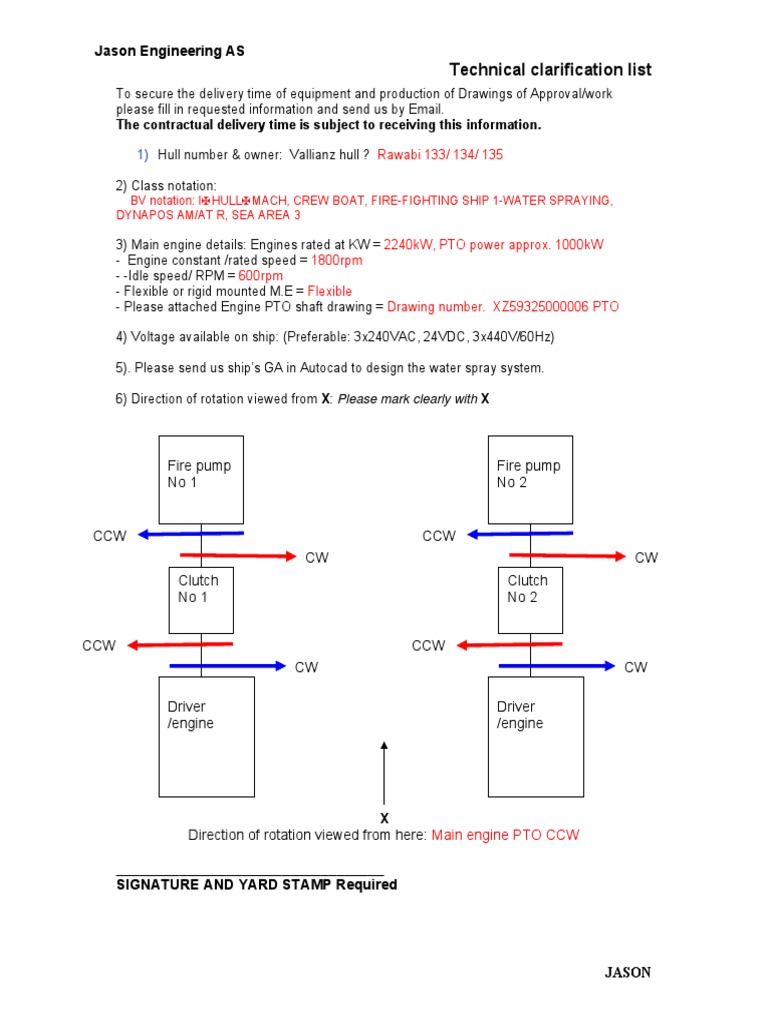 Jason Engineering AS

Technical clarification list

To secure the delivery time of equipment and production of Drawings of Approval/work please fill in requested information and send us by Email.
The contractual delivery time is subject to receiving this information.

1) Hull number & owner: Vallianz hull ? Rawabi 133/ 134/ 135

2) Class notation:
BV notation: I✠HULL✠MACH, CREW BOAT, FIRE-FIGHTING SHIP 1-WATER SPRAYING, DYNAPOS AM/AT R, SEA AREA 3

3) Main engine details: Engines rated at KW = 2240kW, PTO power approx. 1000kW
- Engine constant /rated speed = 1800rpm
- -Idle speed/ RPM = 600rpm
- Flexible or rigid mounted M.E = Flexible
- Please attached Engine PTO shaft drawing = Drawing number. XZ59325000006 PTO

4) Voltage available on ship: (Preferable: 3x240VAC, 24VDC, 3x440V/60Hz)

5). Please send us ship's GA in Autocad to design the water spray system.

6) Direction of rotation viewed from X: Please mark clearly with X

Fire pump No 1

CCW

CW

Clutch No 1

CCW

CW

Driver /engine

Fire pump No 2

CCW

CW

Clutch No 2

CCW

CW

Driver /engine

X

Direction of rotation viewed from here: Main engine PTO CCW

SIGNATURE AND YARD STAMP Required

JASON