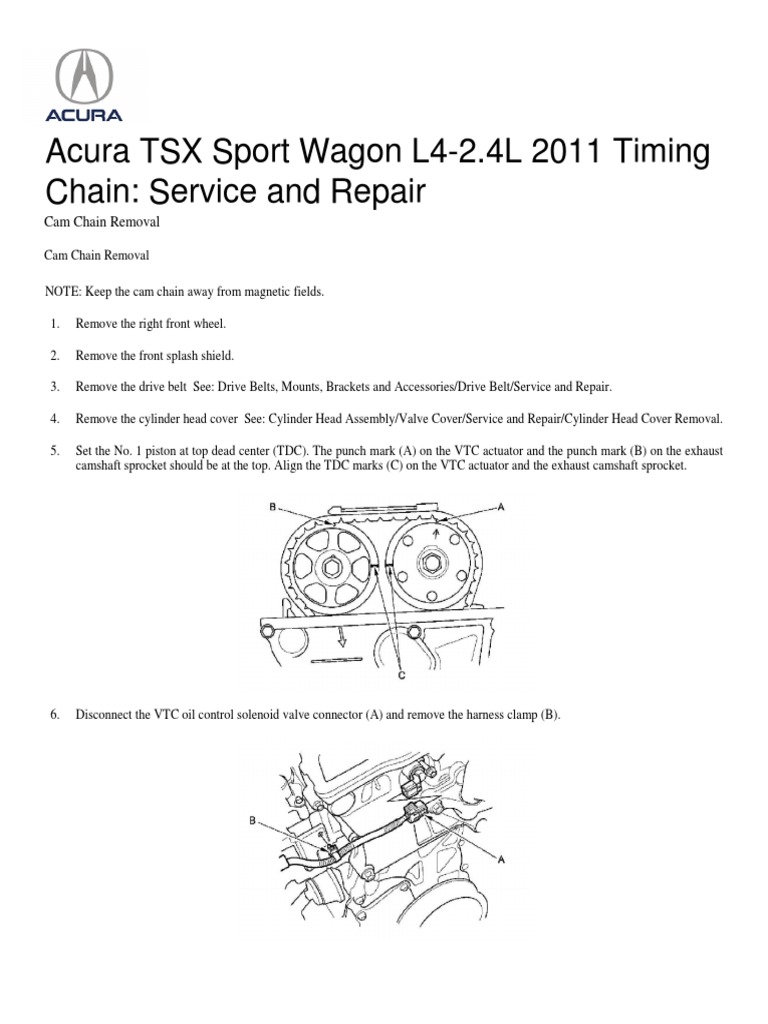 ACURA

Acura TSX Sport Wagon L4-2.4L 2011 Timing Chain: Service and Repair

Cam Chain Removal

Cam Chain Removal

NOTE: Keep the cam chain away from magnetic fields.

1. Remove the right front wheel.

2. Remove the front splash shield.

3. Remove the drive belt See: Drive Belts, Mounts, Brackets and Accessories/Drive Belt/Service and Repair.

4. Remove the cylinder head cover See: Cylinder Head Assembly/Valve Cover/Service and Repair/Cylinder Head Cover Removal.

5. Set the No. 1 piston at top dead center (TDC). The punch mark (A) on the VTC actuator and the punch mark (B) on the exhaust camshaft sprocket should be at the top. Align the TDC marks (C) on the VTC actuator and the exhaust camshaft sprocket.

B

A

C

6. Disconnect the VTC oil control solenoid valve connector (A) and remove the harness clamp (B).

B

A