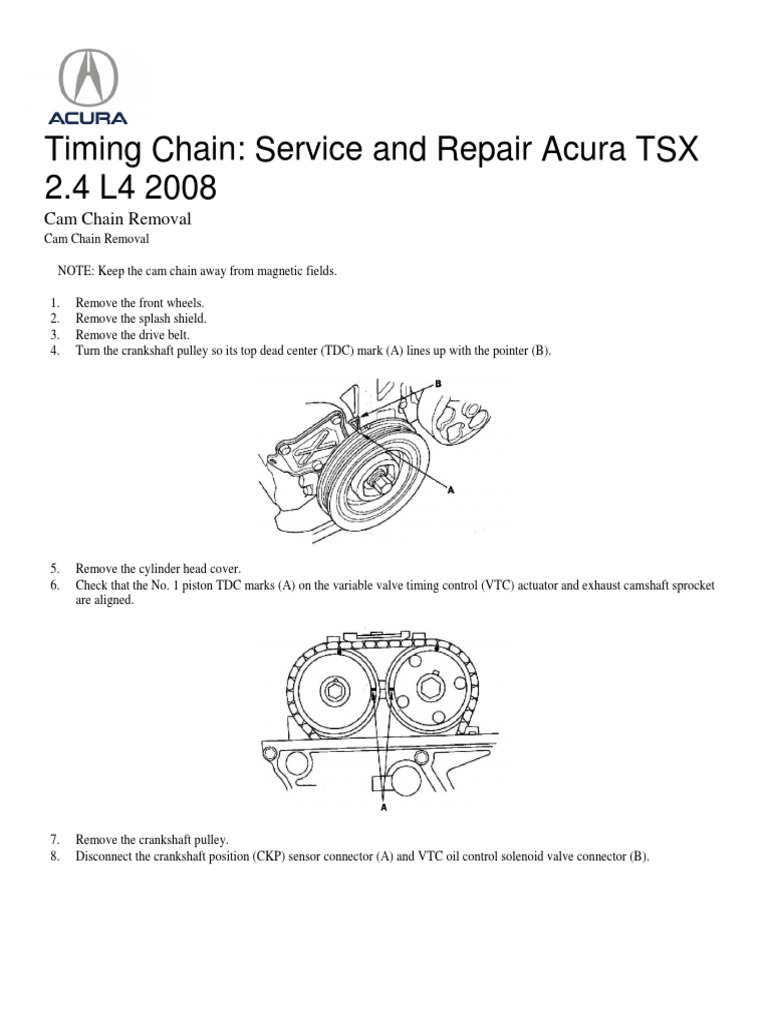 ACURA

Timing Chain: Service and Repair Acura TSX 2.4 L4 2008

Cam Chain Removal

Cam Chain Removal

NOTE: Keep the cam chain away from magnetic fields.

1. Remove the front wheels.
2. Remove the splash shield.
3. Remove the drive belt.
4. Turn the crankshaft pulley so its top dead center (TDC) mark (A) lines up with the pointer (B).

B

A

5. Remove the cylinder head cover.
6. Check that the No. 1 piston TDC marks (A) on the variable valve timing control (VTC) actuator and exhaust camshaft sprocket are aligned.

A

7. Remove the crankshaft pulley.
8. Disconnect the crankshaft position (CKP) sensor connector (A) and VTC oil control solenoid valve connector (B).